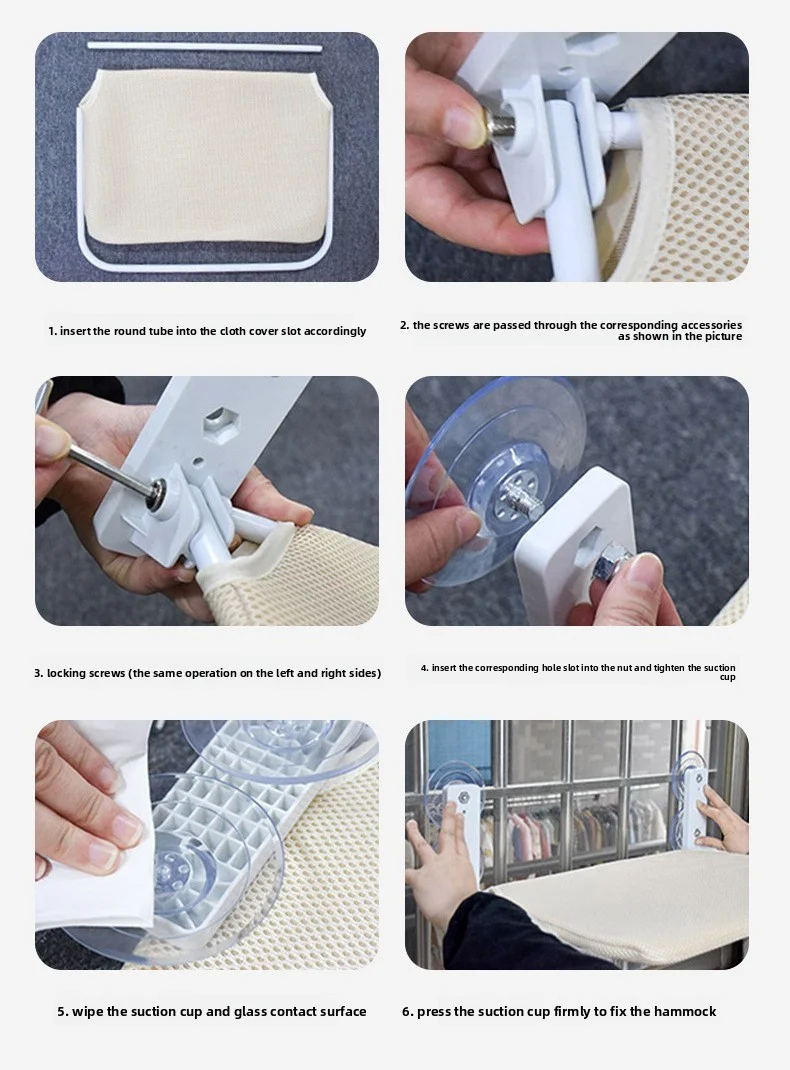 1. insert the round tube into the cloth cover slot accordingly

2. the screws are passed through the corresponding accessories as shown in the picture

3. locking screws (the same operation on the left and right sides)

4. insert the corresponding hole slot into the nut and tighten the suction cup

5. wipe the suction cup and glass contact surface

6. press the suction cup firmly to fix the hammock