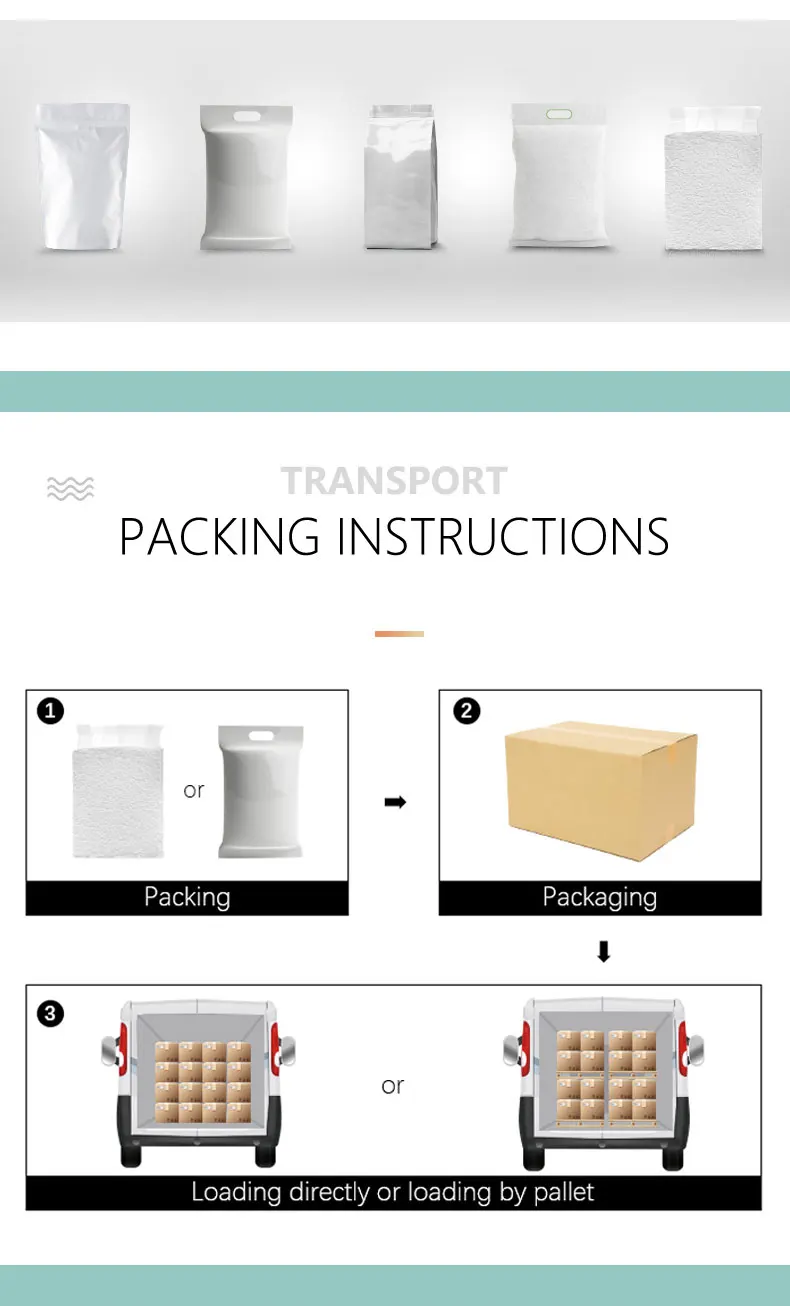 TRANSPORT
PACKING INSTRUCTIONS

1
or
Packing

2
Packaging

3
or
Loading directly or loading by pallet