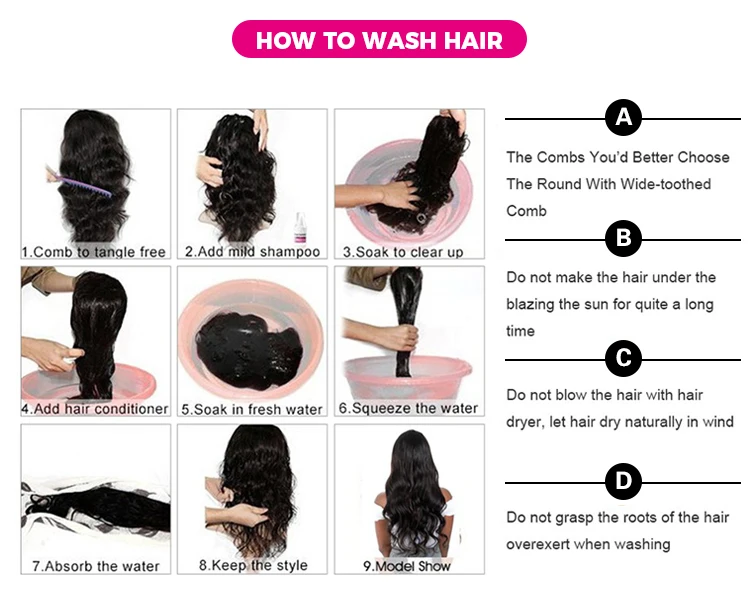 HOW TO WASH HAIR

1.Comb to tangle free

2.Add mild shampoo

3.Soak to clear up

4.Add hair conditioner

5.Soak in fresh water

6.Squeeze the water

7.Absorb the water

8.Keep the style

9.Model Show

A

The Combs You'd Better Choose The Round With Wide-toothed Comb

B

Do not make the hair under the blazing the sun for quite a long time

C

Do not blow the hair with hair dryer, let hair dry naturally in wind

D

Do not grasp the roots of the hair overexert when washing