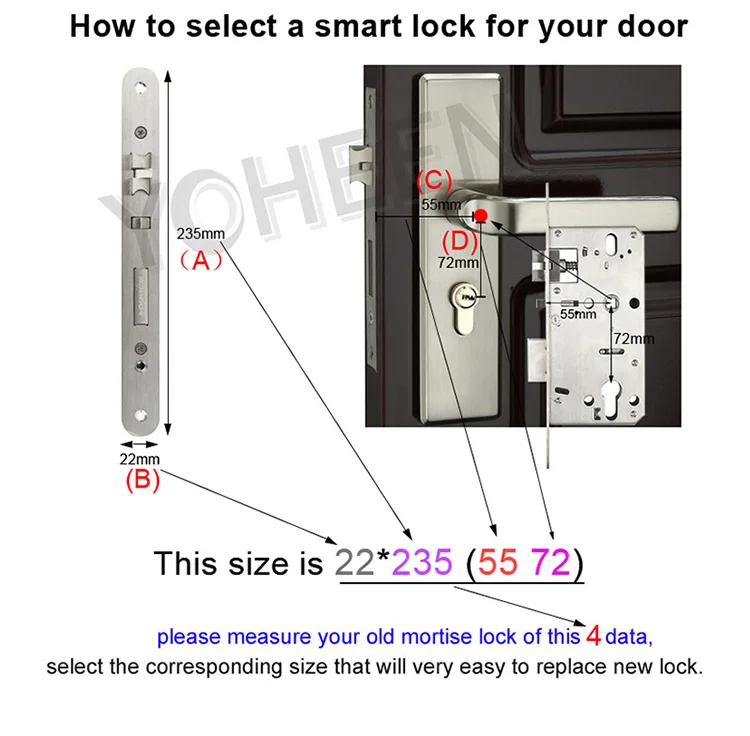 How to select a smart lock for your door

YOHEEN

235mm
（A）

22mm
(B)

(C)
55mm
(D)
72mm

55mm
72mm

This size is 22*235 (55 72)

please measure your old mortise lock of this 4 data,
select the corresponding size that will very easy to replace new lock.