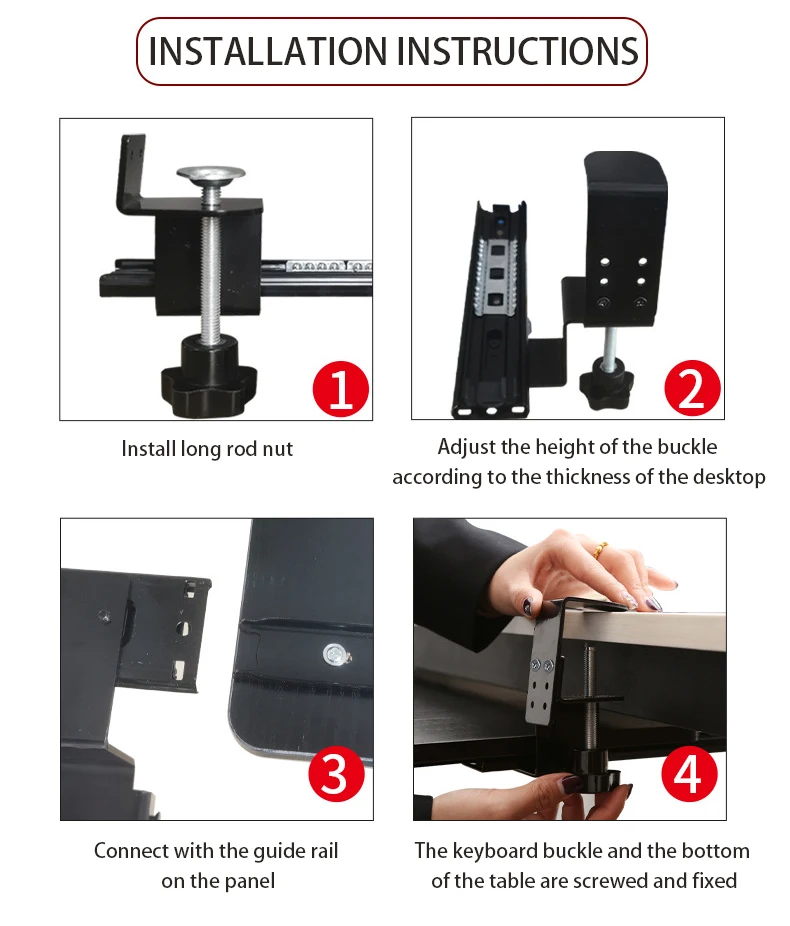 INSTALLATION INSTRUCTIONS

1

Install long rod nut

2

Adjust the height of the buckle according to the thickness of the desktop

3

Connect with the guide rail on the panel

4

The keyboard buckle and the bottom of the table are screwed and fixed