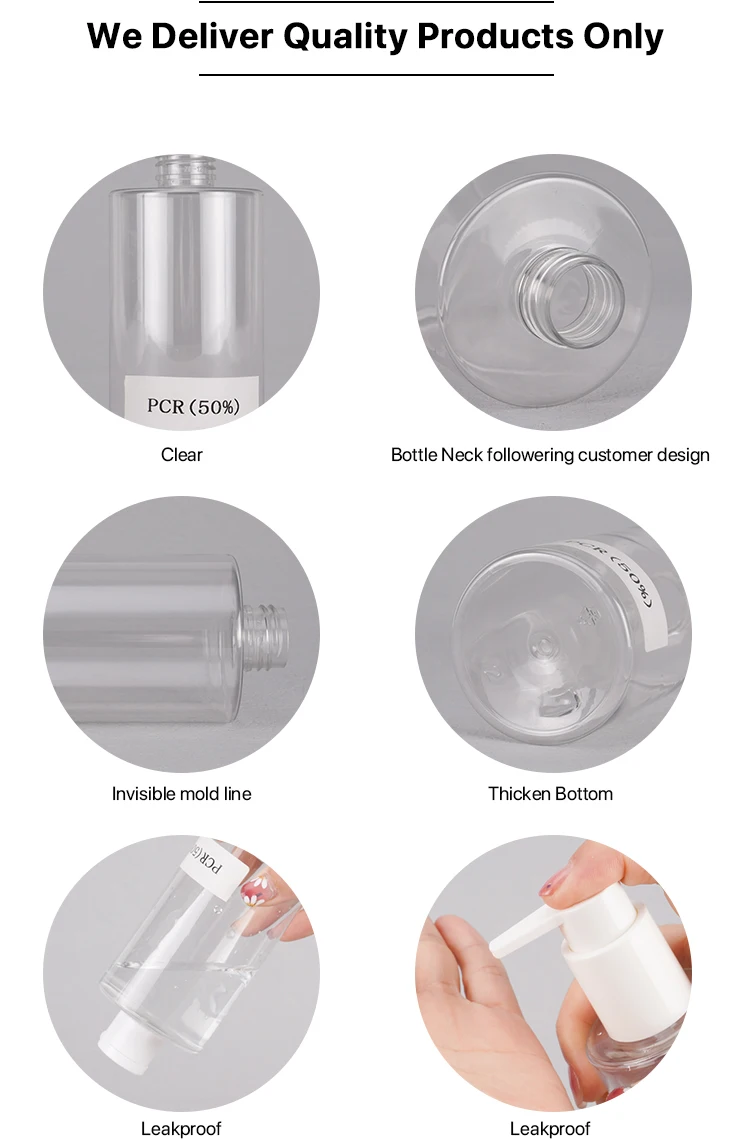 We Deliver Quality Products Only

PCR (50%)

Clear

Bottle Neck followering customer design

Invisible mold line

PCR (50%)

Thicken Bottom

PCR(

Leakproof

Leakproof