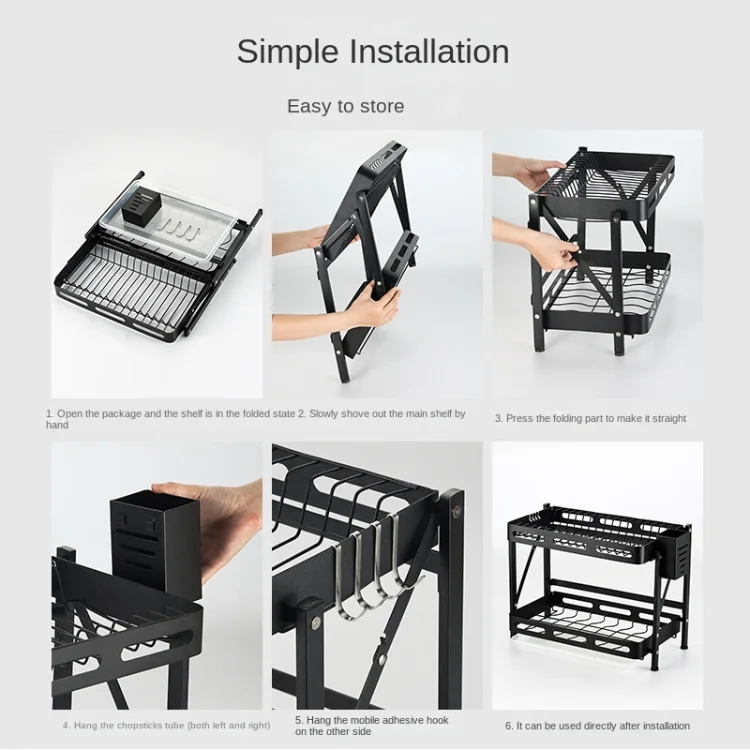 Simple Installation

Easy to store

1. Open the package and the shelf is in the folded state 2. Slowly shove out the main shelf by hand

3. Press the folding part to make it straight

4. Hang the chopsticks tube (both left and right)

5. Hang the mobile adhesive hook on the other side

6. It can be used directly after installation