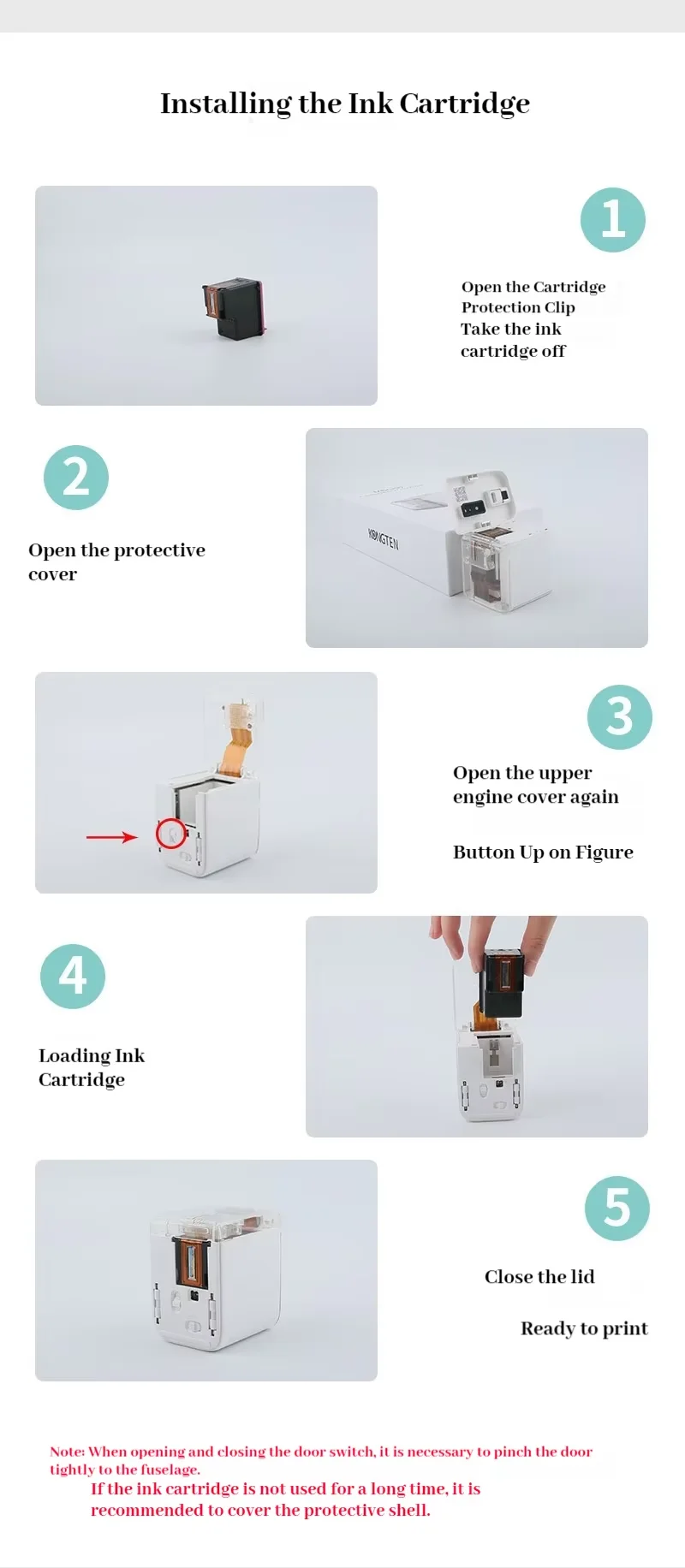 Installing the Ink Cartridge

1

Open the Cartridge Protection Clip
Take the ink cartridge off

2

Open the protective cover

KONGTEN

3

Open the upper engine cover again

Button Up on Figure

4

Loading Ink Cartridge

5

Close the lid

Ready to print

Note: When opening and closing the door switch, it is necessary to pinch the door tightly to the fuselage.
If the ink cartridge is not used for a long time, it is recommended to cover the protective shell.