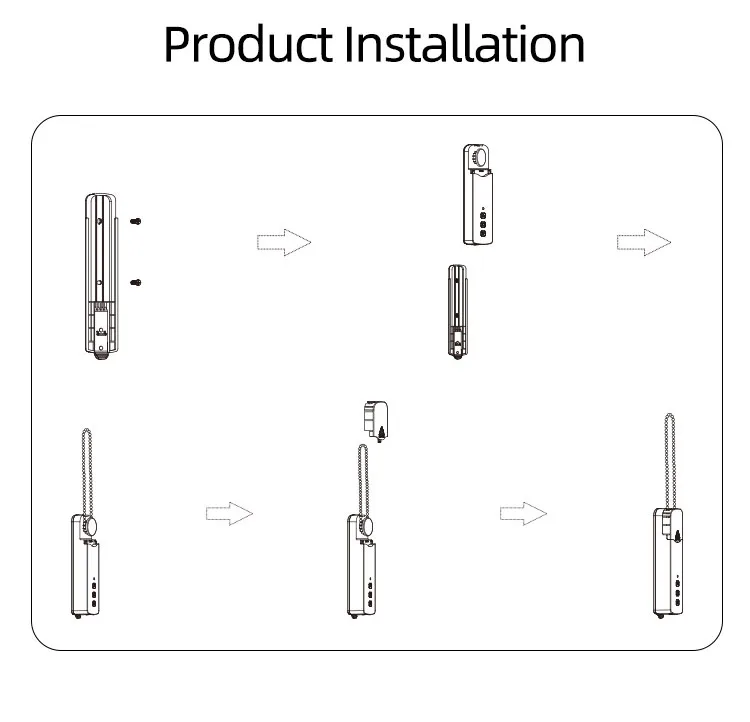 Product Installation