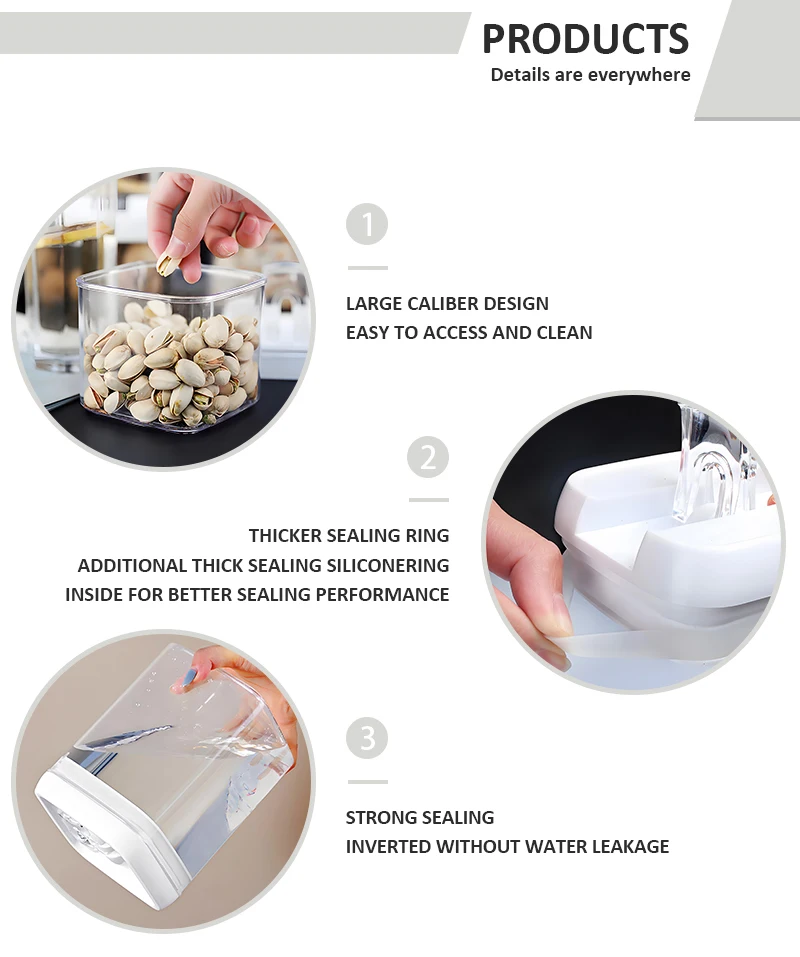 PRODUCTS
Details are everywhere

1

LARGE CALIBER DESIGN
EASY TO ACCESS AND CLEAN

2

THICKER SEALING RING
ADDITIONAL THICK SEALING SILICONERING
INSIDE FOR BETTER SEALING PERFORMANCE

3

STRONG SEALING
INVERTED WITHOUT WATER LEAKAGE