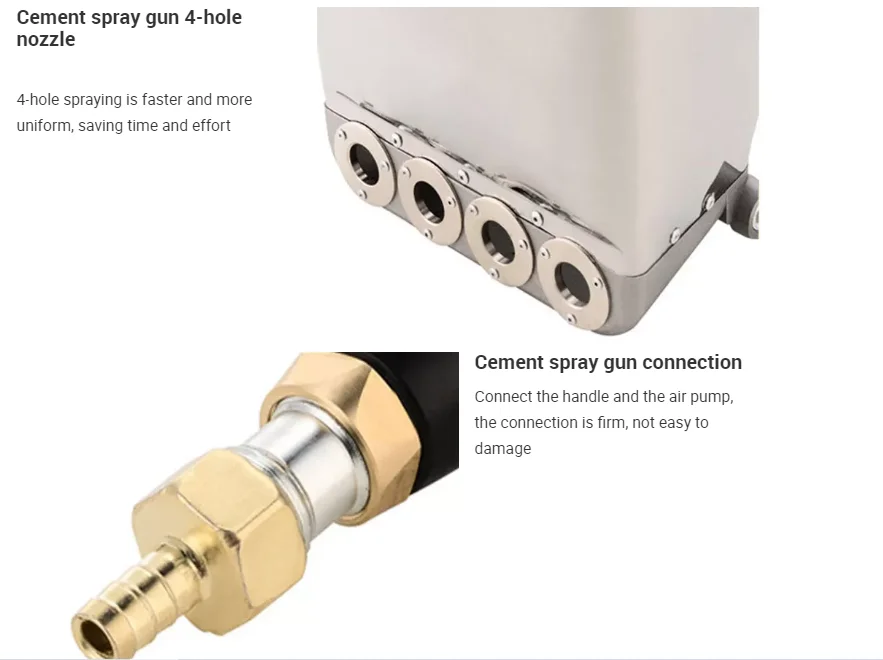 Cement spray gun 4-hole nozzle

4-hole spraying is faster and more uniform, saving time and effort

Cement spray gun connection

Connect the handle and the air pump, the connection is firm, not easy to damage