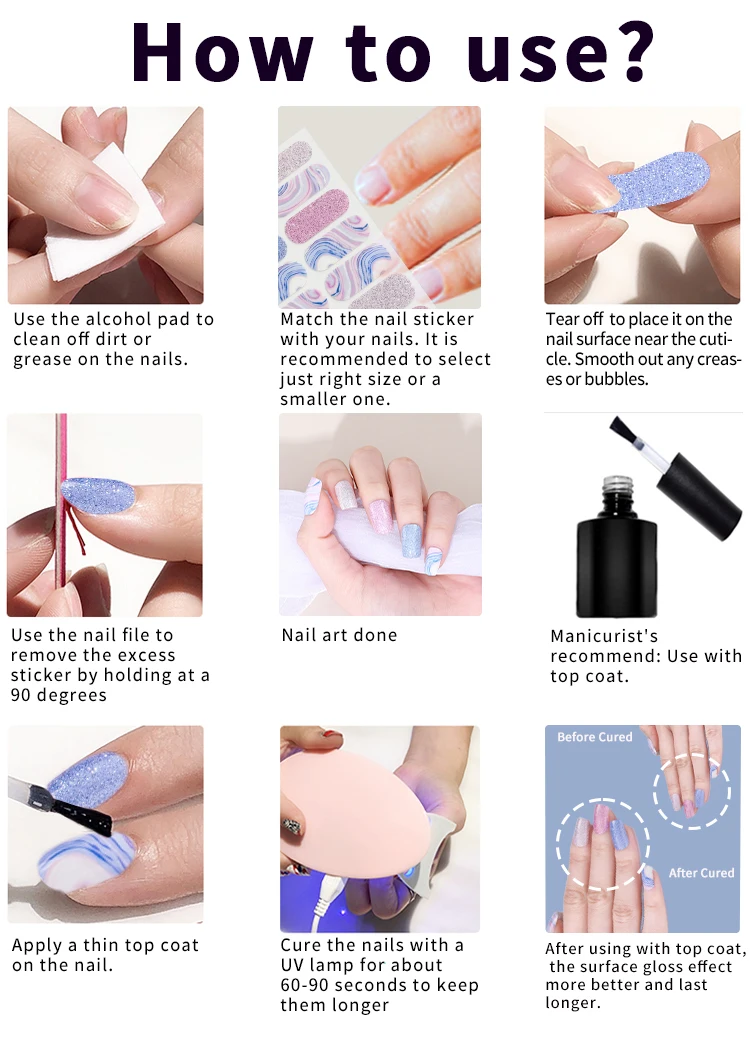 How to use?

Use the alcohol pad to clean off dirt or grease on the nails.

Match the nail sticker with your nails. It is recommended to select just right size or a smaller one.

Tear off to place it on the nail surface near the cuticle. Smooth out any creases or bubbles.

Use the nail file to remove the excess sticker by holding at a 90 degrees

Nail art done

Manicurist's recommend: Use with top coat.

Apply a thin top coat on the nail.

Cure the nails with a UV lamp for about 60-90 seconds to keep them longer

Before Cured

After Cured

After using with top coat, the surface gloss effect more better and last longer.