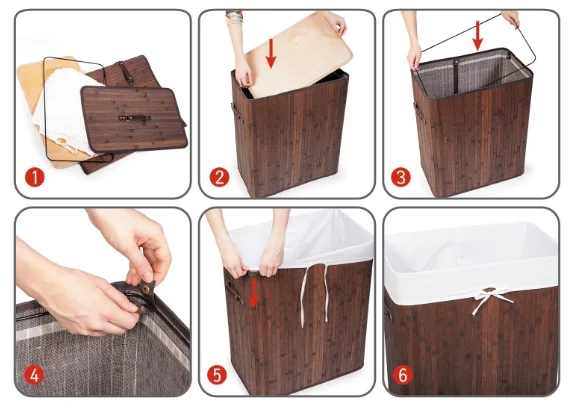 1

2

3

4

5

6