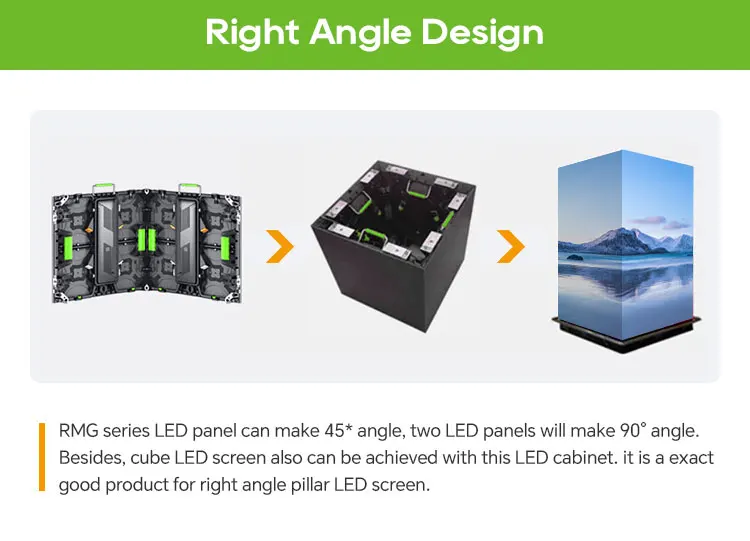 Right Angle Design

RMG series LED panel can make 45* angle, two LED panels will make 90° angle. Besides, cube LED screen also can be achieved with this LED cabinet. it is a exact good product for right angle pillar LED screen.