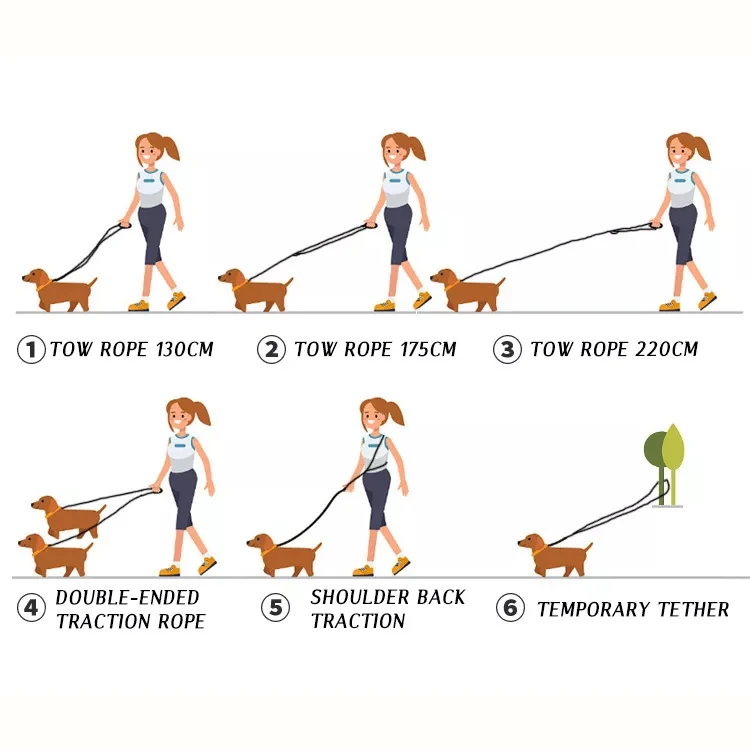 ① TOW ROPE 130CM

② TOW ROPE 175CM

③ TOW ROPE 220CM

④ DOUBLE-ENDED TRACTION ROPE

⑤ SHOULDER BACK TRACTION

⑥ TEMPORARY TETHER