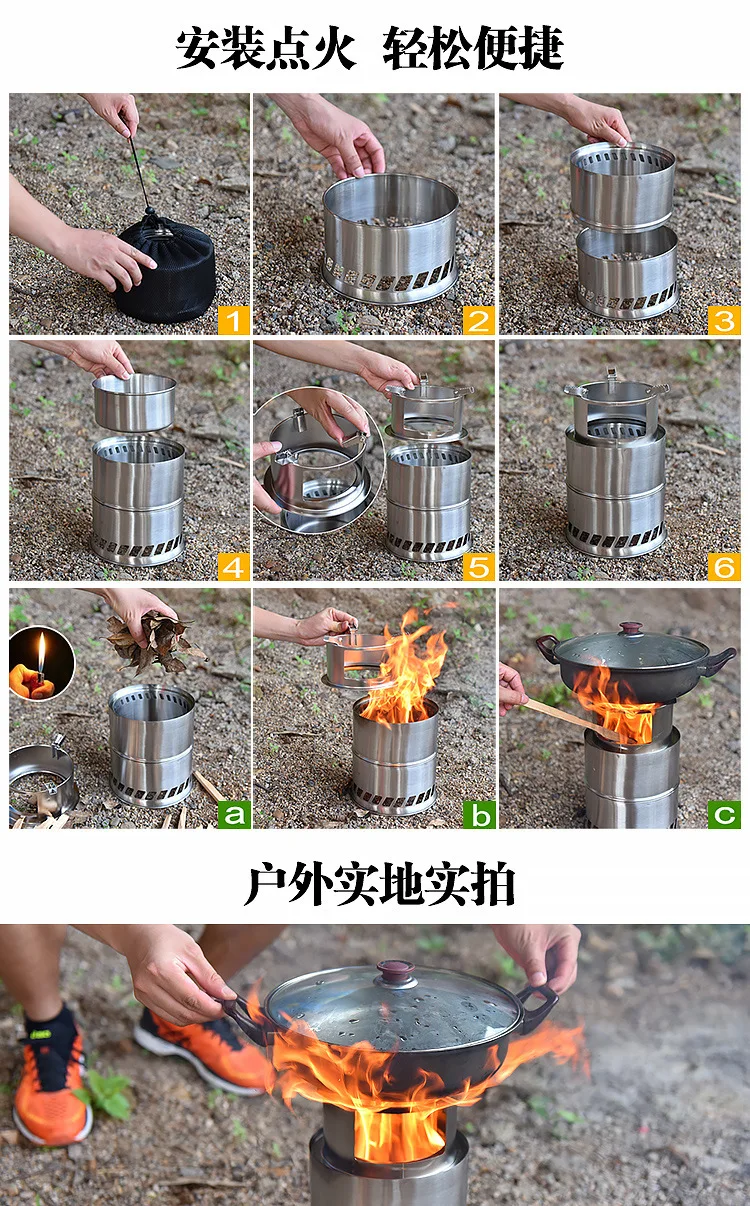 安装点火 轻松便捷

1

2

3

4

5

6

a

b

c

户外实地实拍