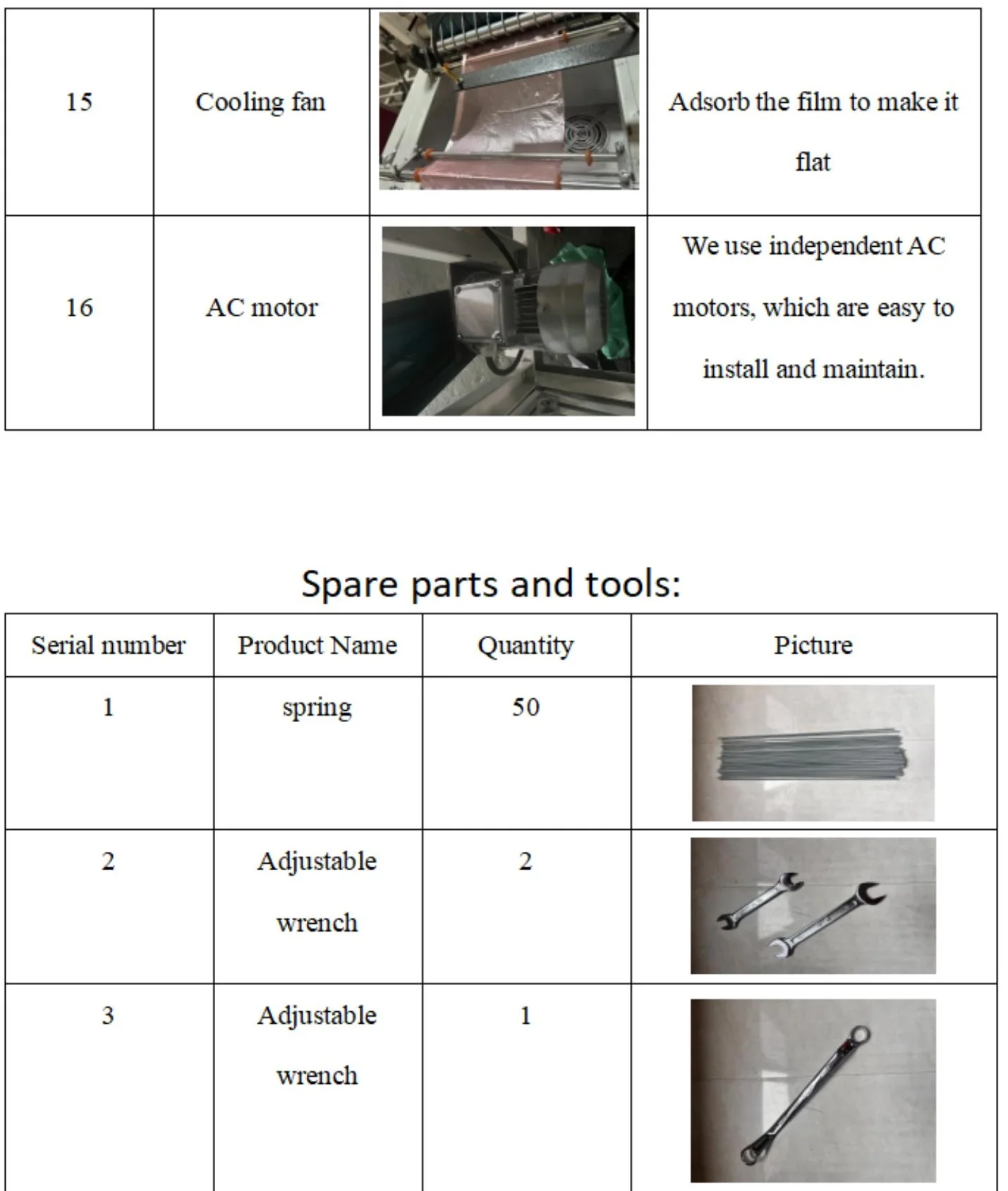 | 15 | Cooling fan | | Adsorb the film to make it flat |
|---|---|---|---|
| 16 | AC motor | | We use independent AC motors, which are easy to install and maintain. |

Spare parts and tools:

| Serial number | Product Name | Quantity | Picture |
|---|---|---|---|
| 1 | spring | 50 | |
| 2 | Adjustable wrench | 2 | |
| 3 | Adjustable wrench | 1 | |