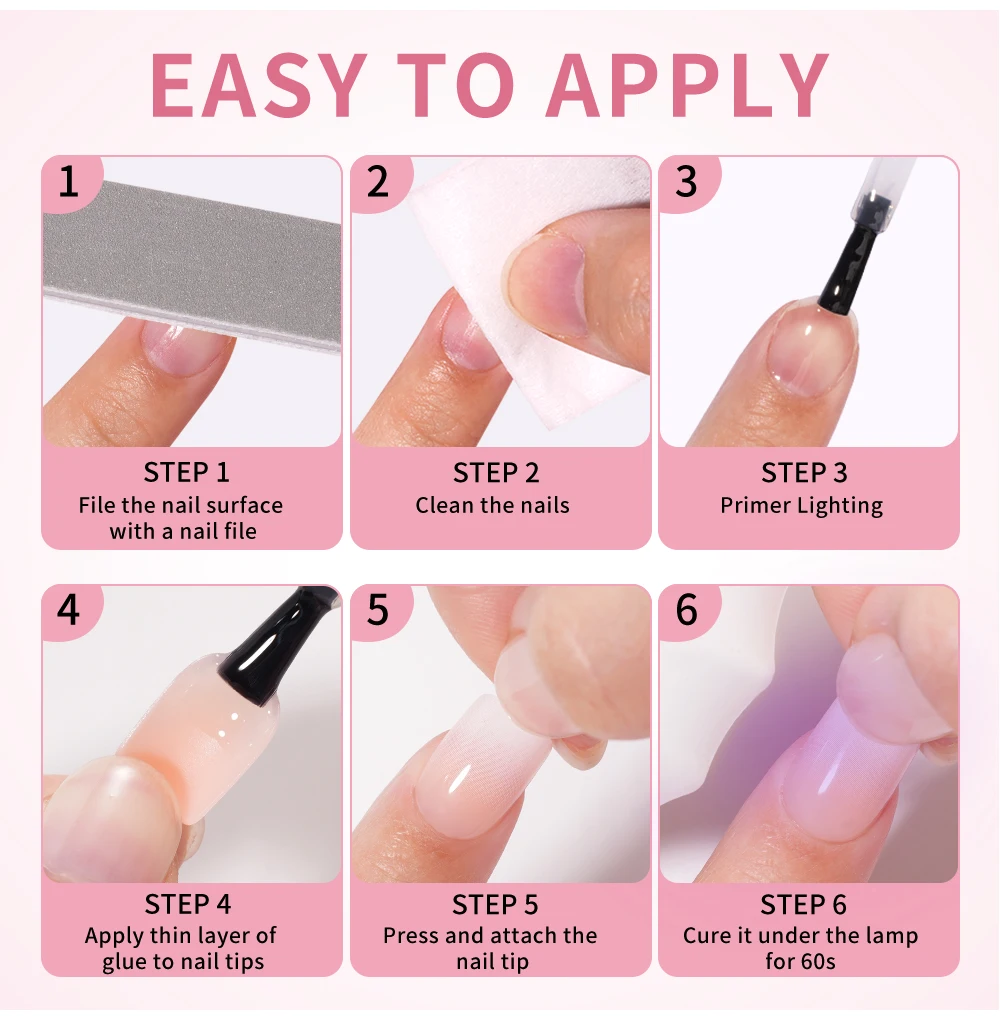 EASY TO APPLY

1

STEP 1
File the nail surface with a nail file

2

STEP 2
Clean the nails

3

STEP 3
Primer Lighting

4

STEP 4
Apply thin layer of glue to nail tips

5

STEP 5
Press and attach the nail tip

6

STEP 6
Cure it under the lamp for 60s