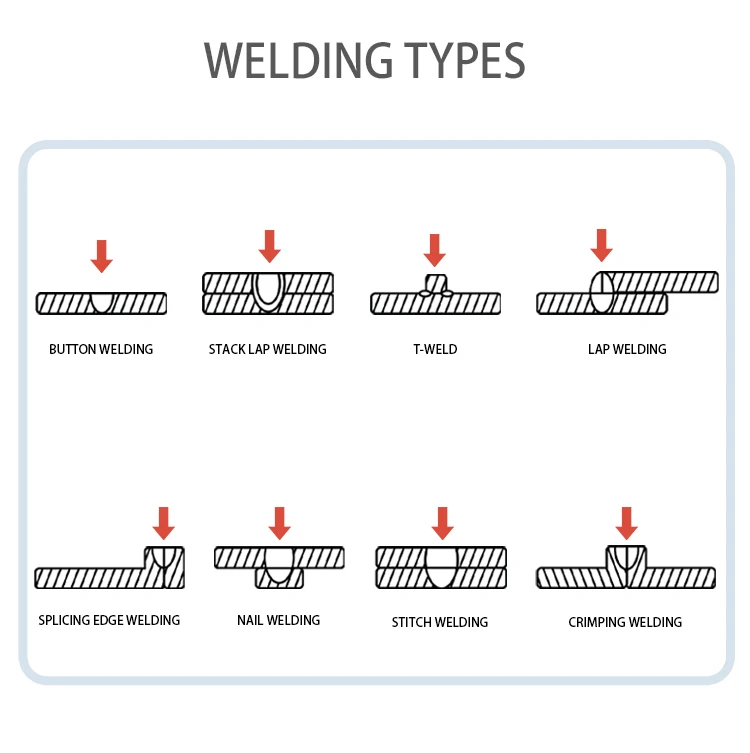 WELDING TYPES

BUTTON WELDING

STACK LAP WELDING

T-WELD

LAP WELDING

SPLICING EDGE WELDING

NAIL WELDING

STITCH WELDING

CRIMPING WELDING