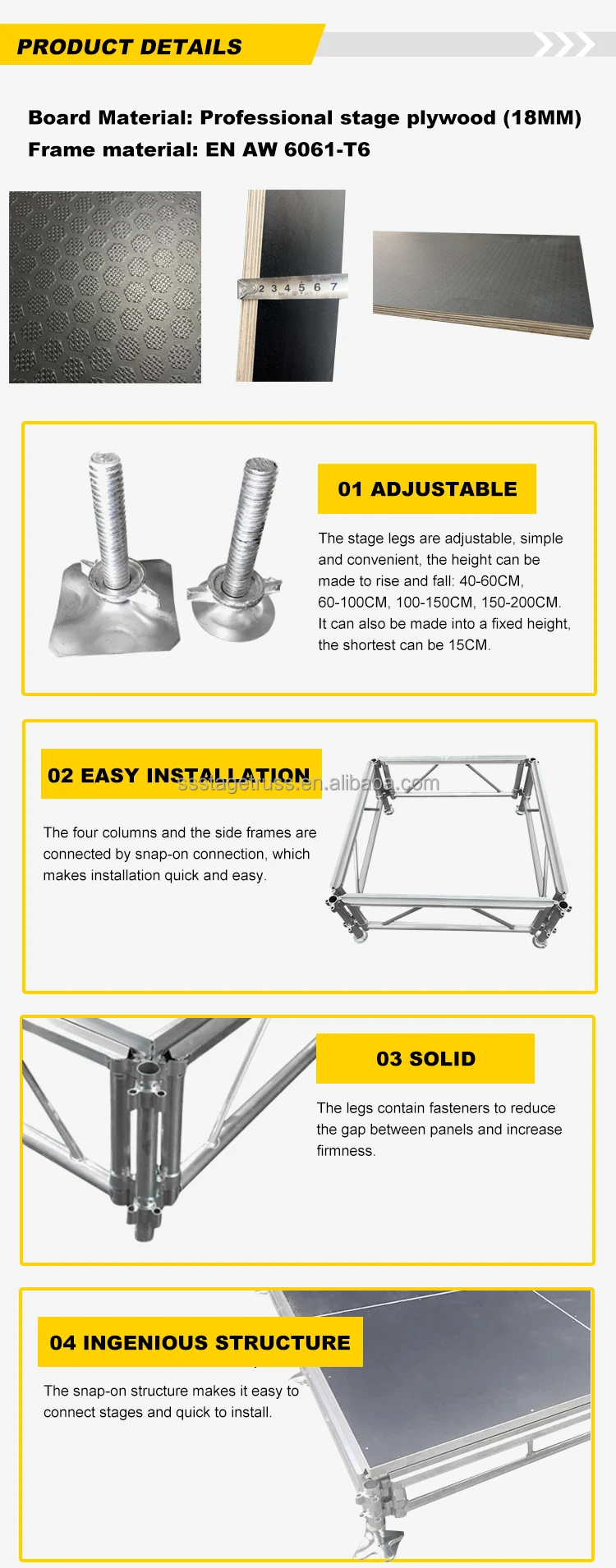 PRODUCT DETAILS

Board Material: Professional stage plywood (18MM)
Frame material: EN AW 6061-T6

2 3 4 5 6 7

01 ADJUSTABLE

The stage legs are adjustable, simple and convenient, the height can be made to rise and fall: 40-60CM, 60-100CM, 100-150CM, 150-200CM. It can also be made into a fixed height, the shortest can be 15CM.

02 EASY INSTALLATION

ssstagetruss.en.alibaba.com

The four columns and the side frames are connected by snap-on connection, which makes installation quick and easy.

03 SOLID

The legs contain fasteners to reduce the gap between panels and increase firmness.

04 INGENIOUS STRUCTURE

The snap-on structure makes it easy to connect stages and quick to install.