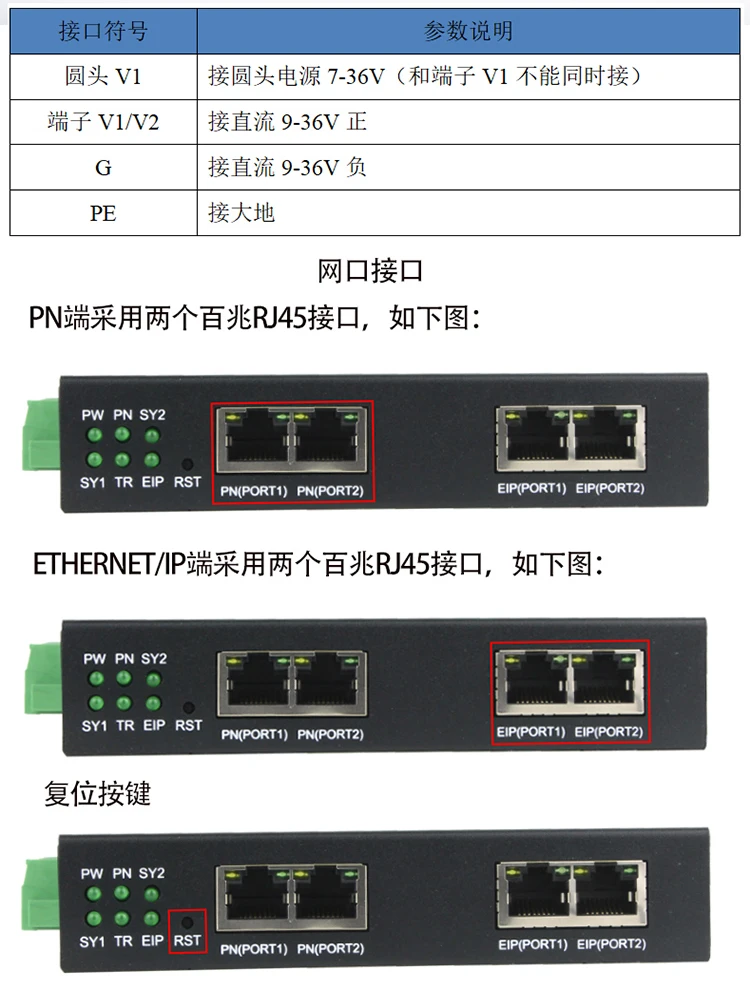 | 接口符号 | 参数说明 |
|---|---|
| 圆头 V1 | 接圆头电源 7-36V（和端子 V1 不能同时接） |
| 端子 V1/V2 | 接直流 9-36V 正 |
| G | 接直流 9-36V 负 |
| PE | 接大地 |

网口接口

PN端采用两个百兆RJ45接口，如下图：

PW PN SY2
SY1 TR EIP RST
PN(PORT1) PN(PORT2)
EIP(PORT1) EIP(PORT2)

ETHERNET/IP端采用两个百兆RJ45接口，如下图：

PW PN SY2
SY1 TR EIP RST
PN(PORT1) PN(PORT2)
EIP(PORT1) EIP(PORT2)

复位按键

PW PN SY2
SY1 TR EIP RST
PN(PORT1) PN(PORT2)
EIP(PORT1) EIP(PORT2)