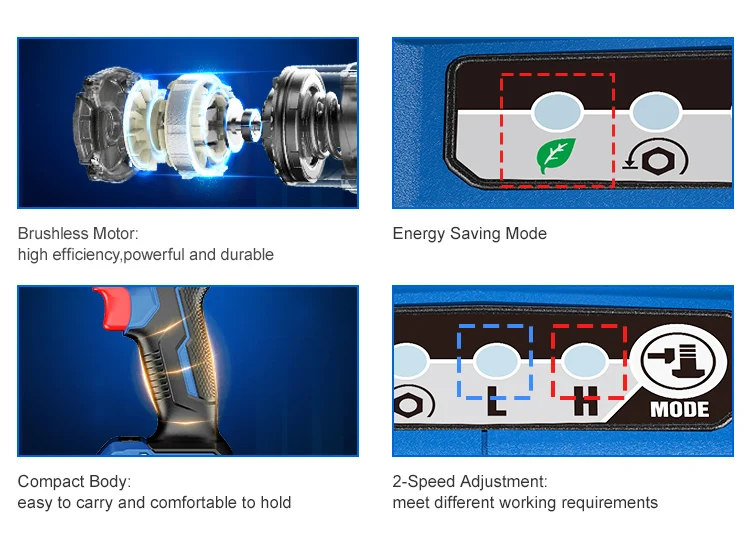 Brushless Motor:
high efficiency,powerful and durable

Energy Saving Mode

Compact Body:
easy to carry and comfortable to hold

L H MODE

2-Speed Adjustment:
meet different working requirements