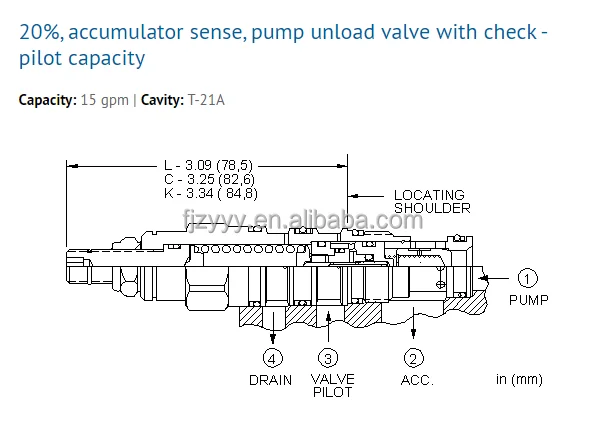 20%, accumulator sense, pump unload valve with check - pilot capacity

**Capacity:** 15 gpm | **Cavity:** T-21A

L - 3.09 (78,5)
C - 3.25 (82,6)
K - 3.34 ( 84,8)

LOCATING SHOULDER

fjzyyy.en.alibaba.com

1
PUMP

4
DRAIN

3
VALVE PILOT

2
ACC.

in (mm)