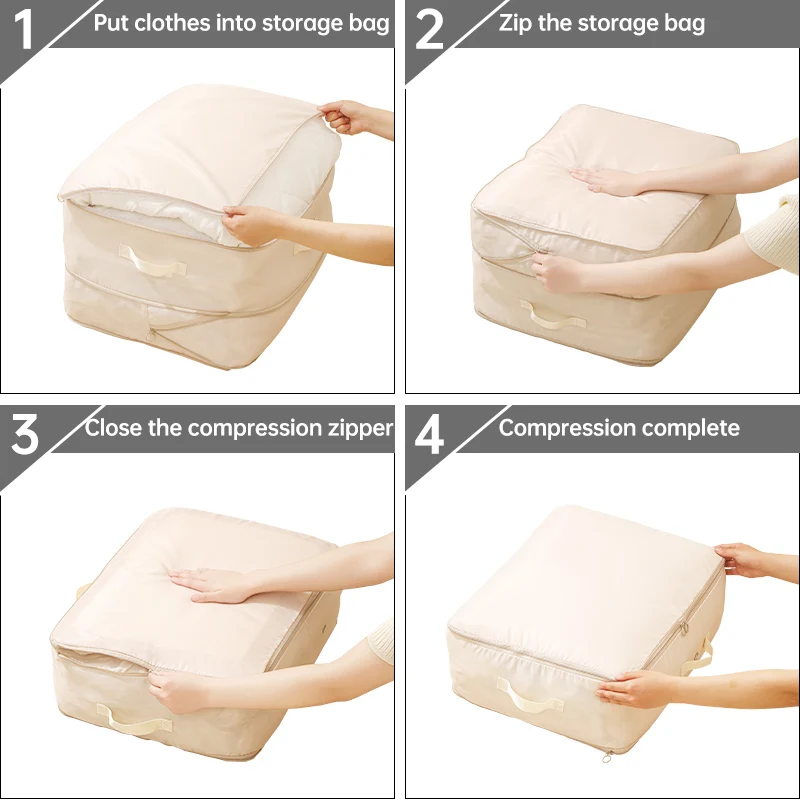 1 Put clothes into storage bag

2 Zip the storage bag

3 Close the compression zipper

4 Compression complete