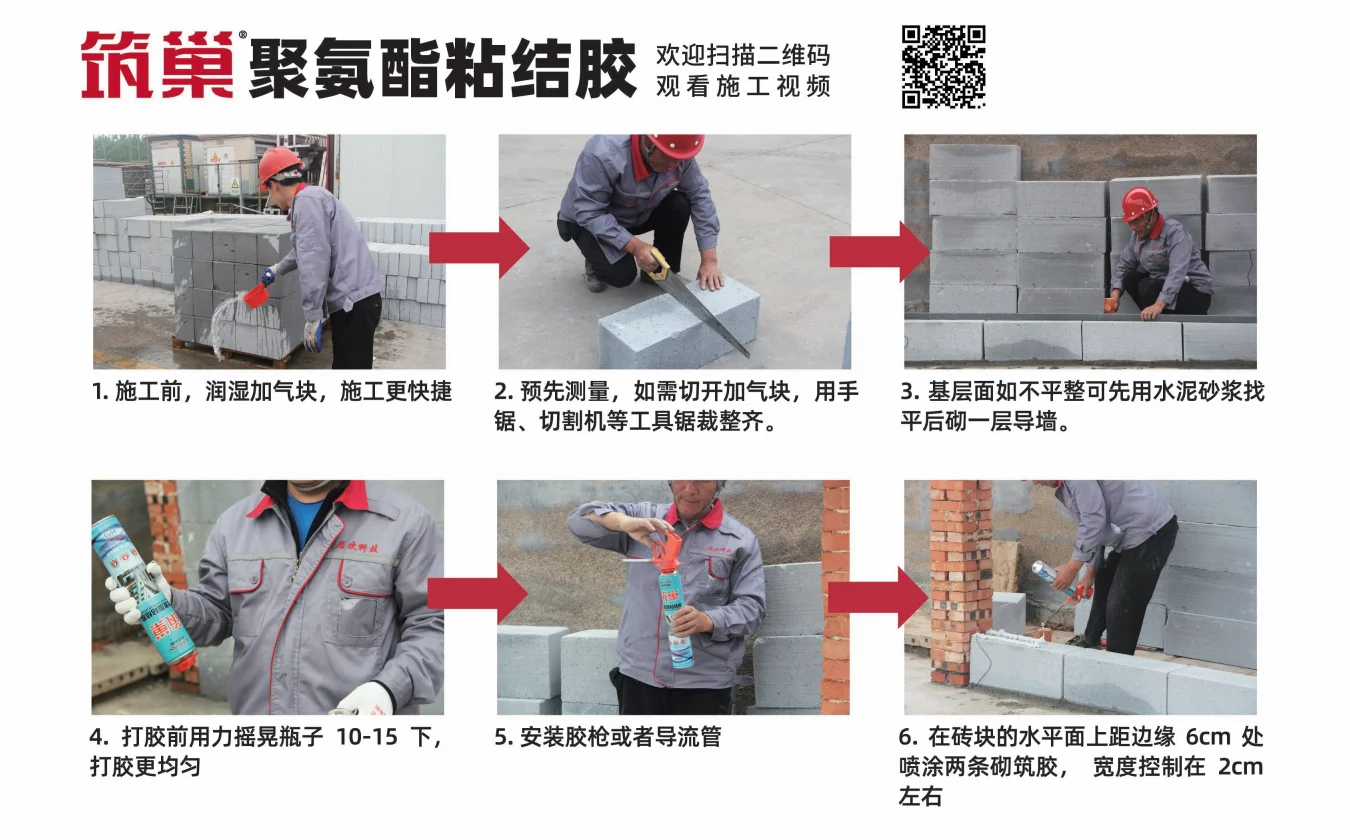 筑巢® 聚氨酯粘结胶

欢迎扫描二维码
观看施工视频

1. 施工前，润湿加气块，施工更快捷

2. 预先测量，如需切开加气块，用手锯、切割机等工具锯裁整齐。

3. 基层面如不平整可先用水泥砂浆找平后砌一层导墙。

4. 打胶前用力摇晃瓶子 10-15 下，打胶更均匀

5. 安装胶枪或者导流管

6. 在砖块的水平面上距边缘 6cm 处喷涂两条砌筑胶， 宽度控制在 2cm 左右