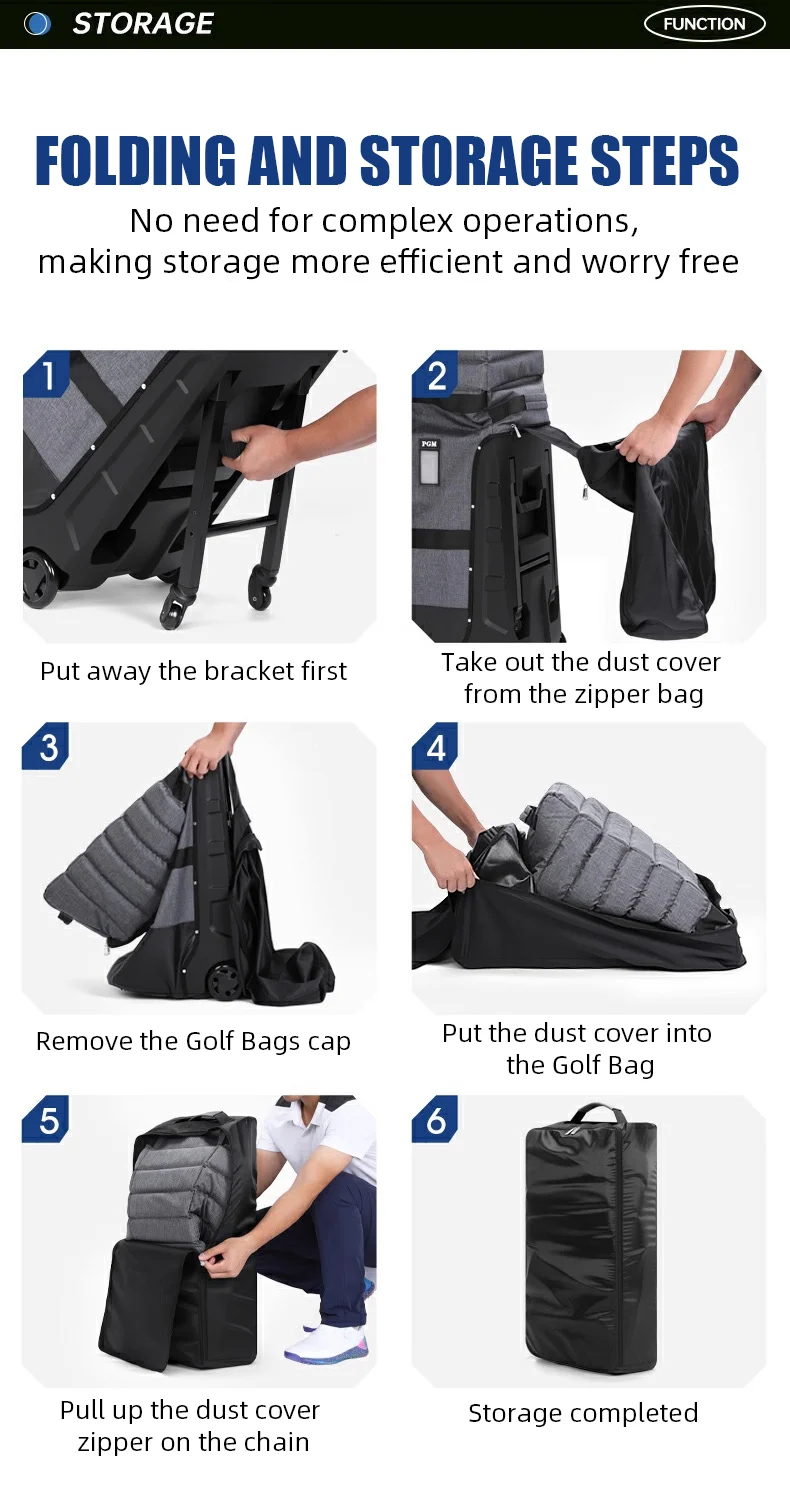 STORAGE

FUNCTION

FOLDING AND STORAGE STEPS

No need for complex operations, making storage more efficient and worry free

1

Put away the bracket first

2

PGM

Take out the dust cover from the zipper bag

3

Remove the Golf Bags cap

4

Put the dust cover into the Golf Bag

5

Pull up the dust cover zipper on the chain

6

Storage completed