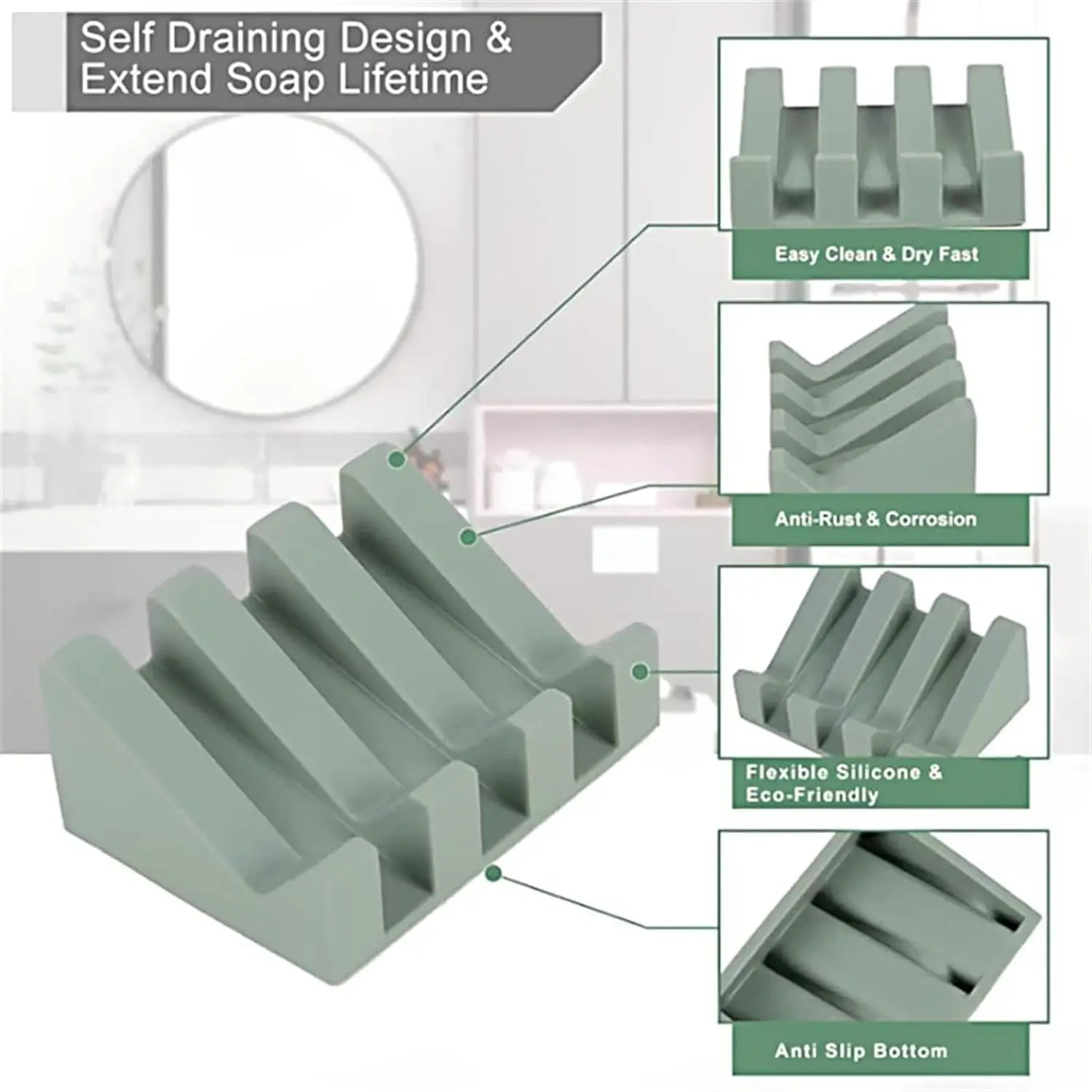 Self Draining Design & Extend Soap Lifetime

Easy Clean & Dry Fast

Anti-Rust & Corrosion

Flexible Silicone & Eco-Friendly

Anti Slip Bottom