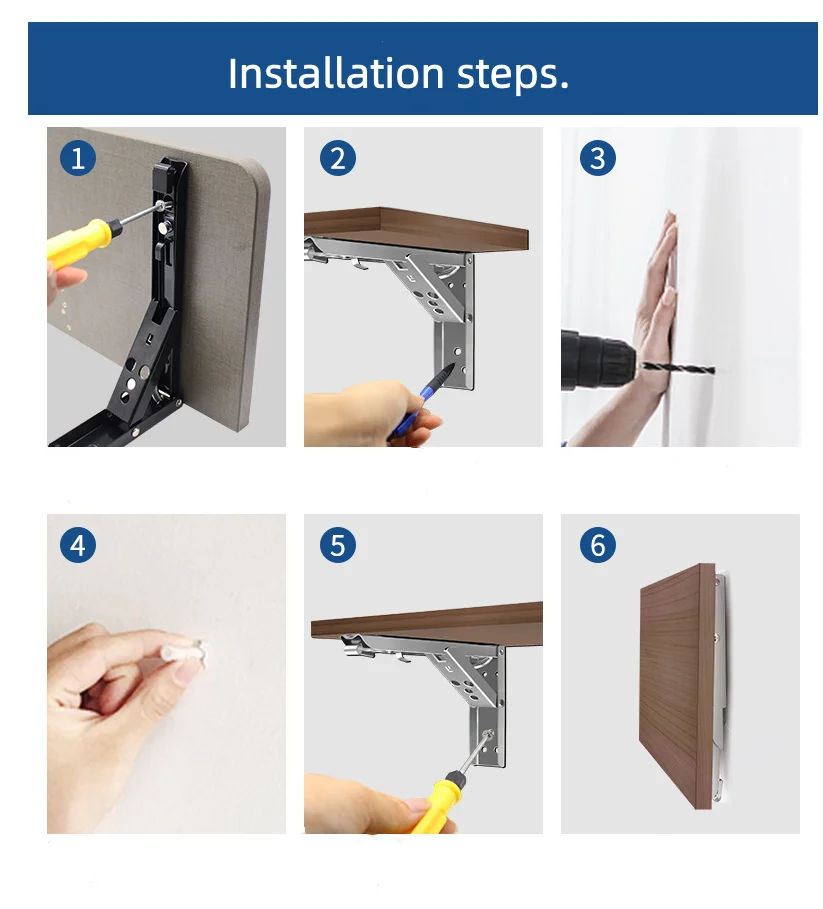 Installation steps.

1

2

3

4

5

6