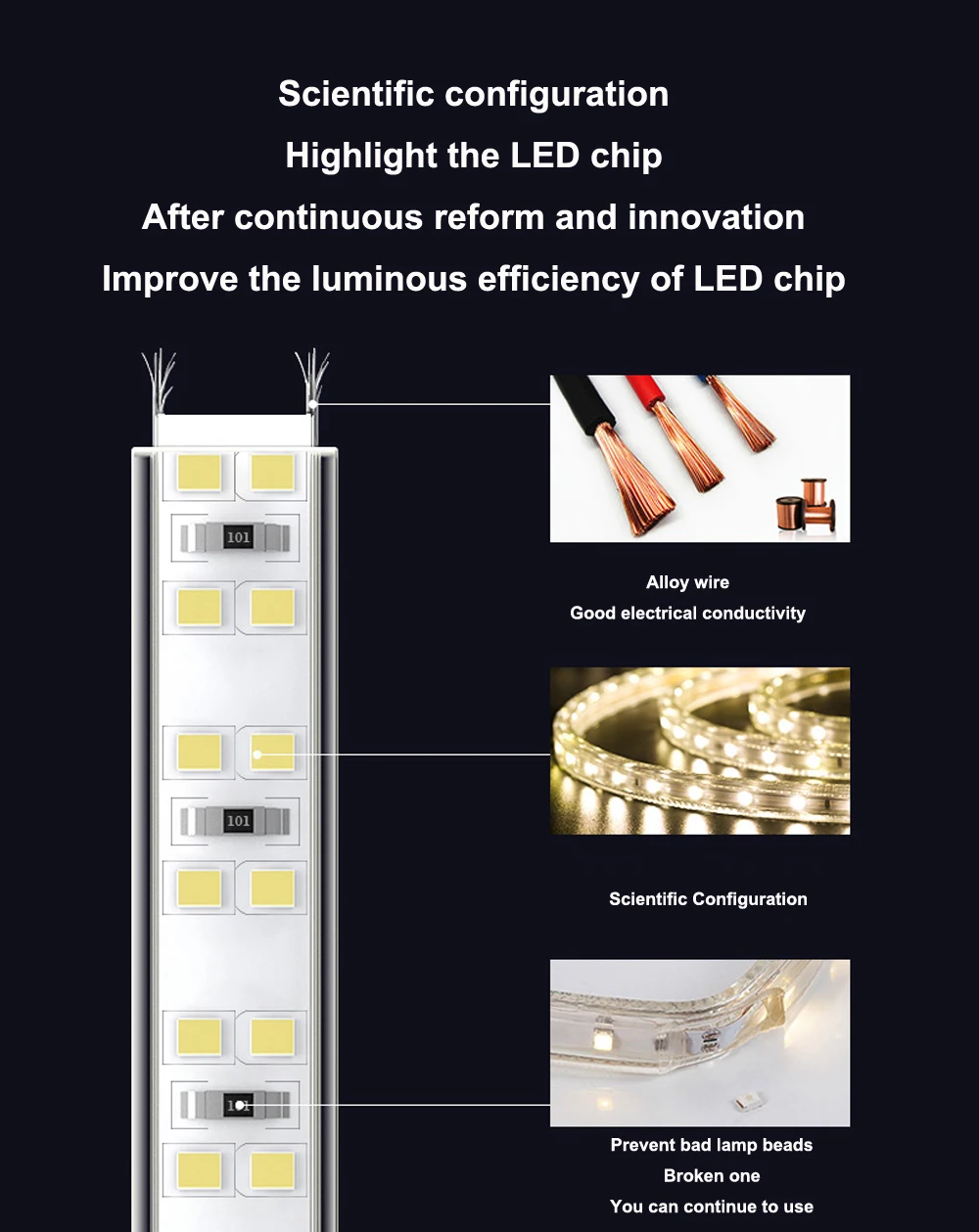 Scientific configuration
Highlight the LED chip
After continuous reform and innovation
Improve the luminous efficiency of LED chip

101

101

101

Alloy wire
Good electrical conductivity

Scientific Configuration

Prevent bad lamp beads
Broken one
You can continue to use