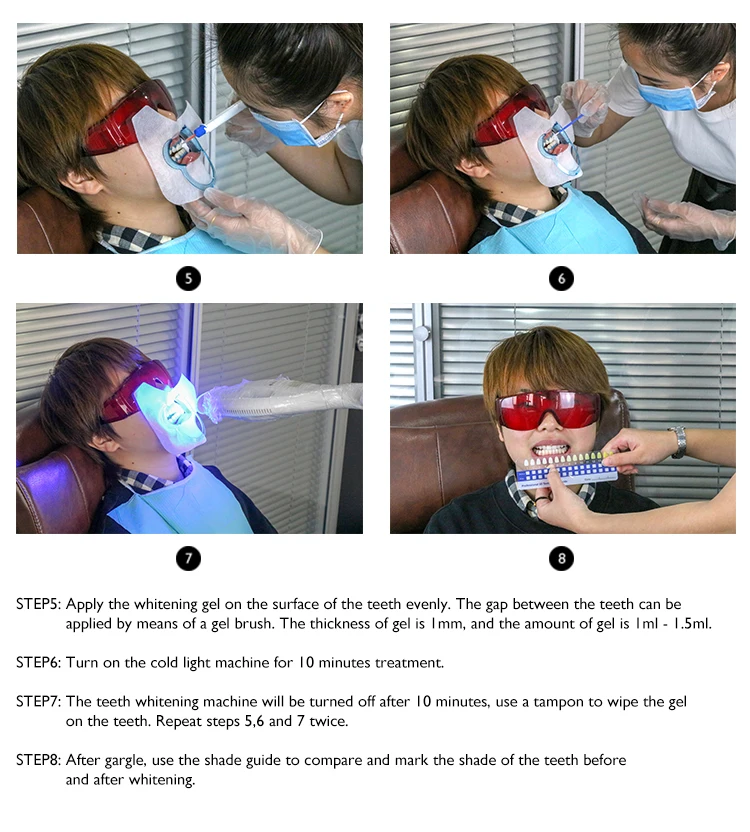 5

6

7

8

STEP5: Apply the whitening gel on the surface of the teeth evenly. The gap between the teeth can be applied by means of a gel brush. The thickness of gel is 1mm, and the amount of gel is 1ml - 1.5ml.

STEP6: Turn on the cold light machine for 10 minutes treatment.

STEP7: The teeth whitening machine will be turned off after 10 minutes, use a tampon to wipe the gel on the teeth. Repeat steps 5,6 and 7 twice.

STEP8: After gargle, use the shade guide to compare and mark the shade of the teeth before and after whitening.