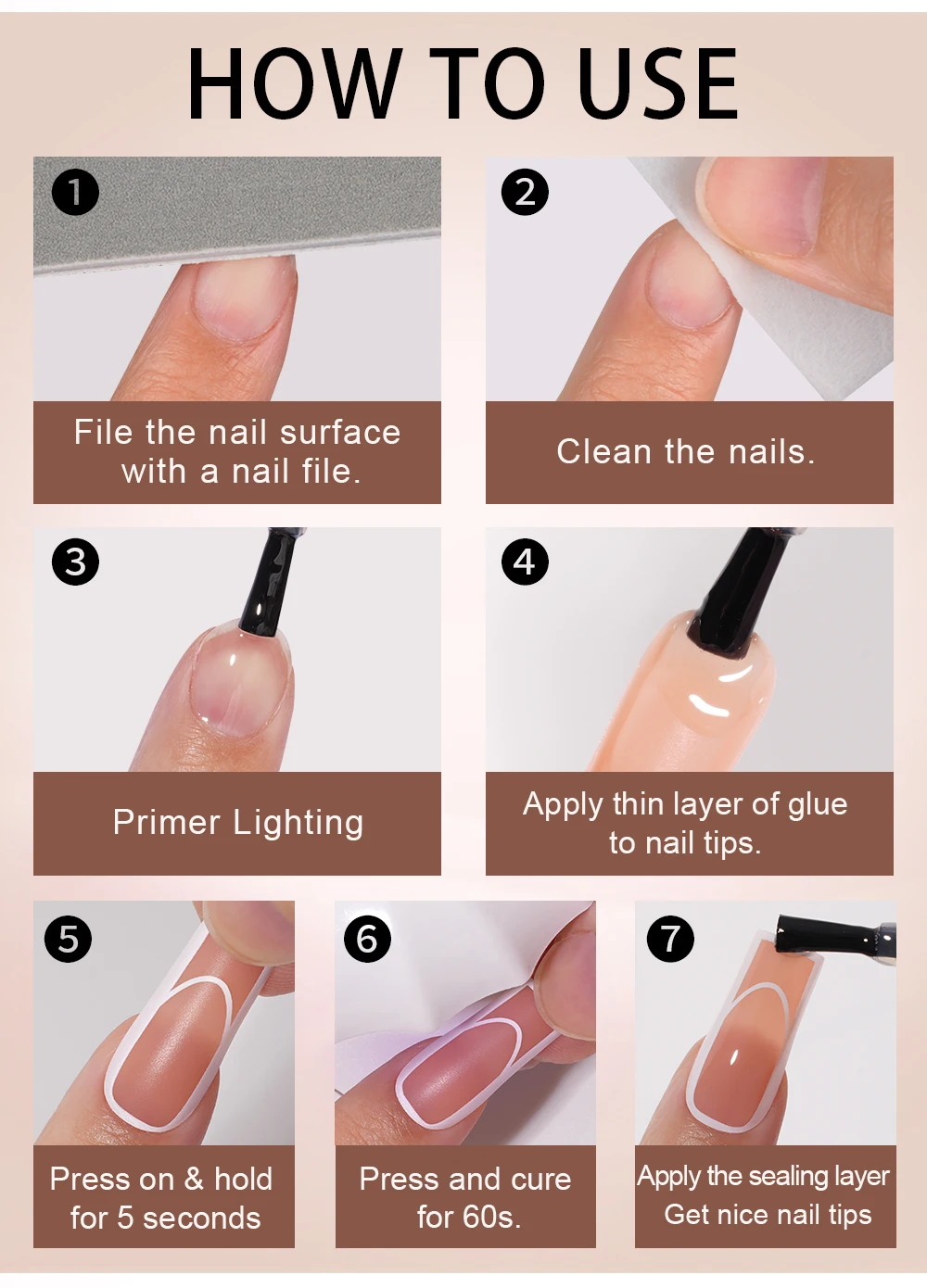 HOW TO USE

1
File the nail surface with a nail file.

2
Clean the nails.

3
Primer Lighting

4
Apply thin layer of glue to nail tips.

5
Press on & hold for 5 seconds

6
Press and cure for 60s.

7
Apply the sealing layer Get nice nail tips