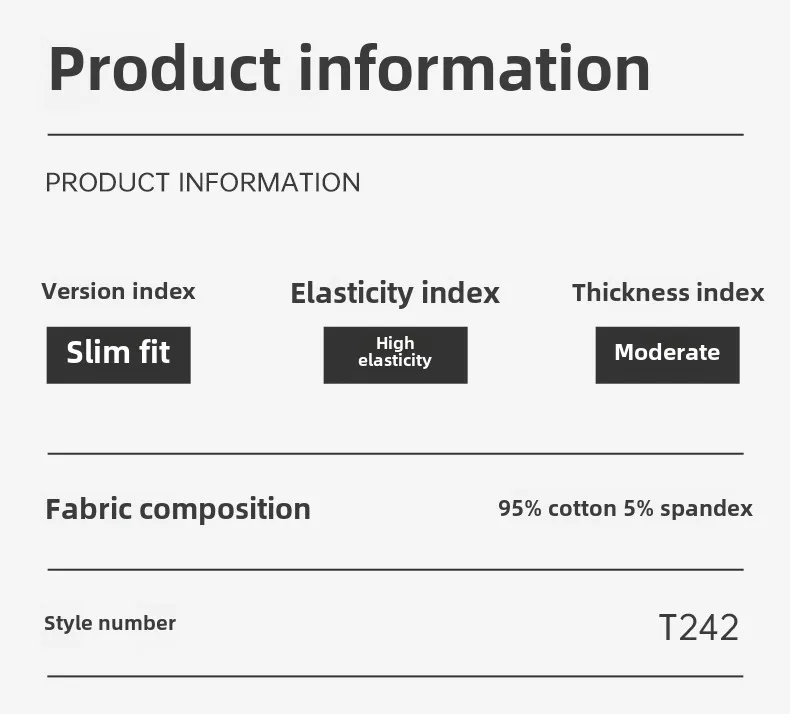 Product information

PRODUCT INFORMATION

Version index

Slim fit

Elasticity index

High elasticity

Thickness index

Moderate

Fabric composition 95% cotton 5% spandex

Style number T242