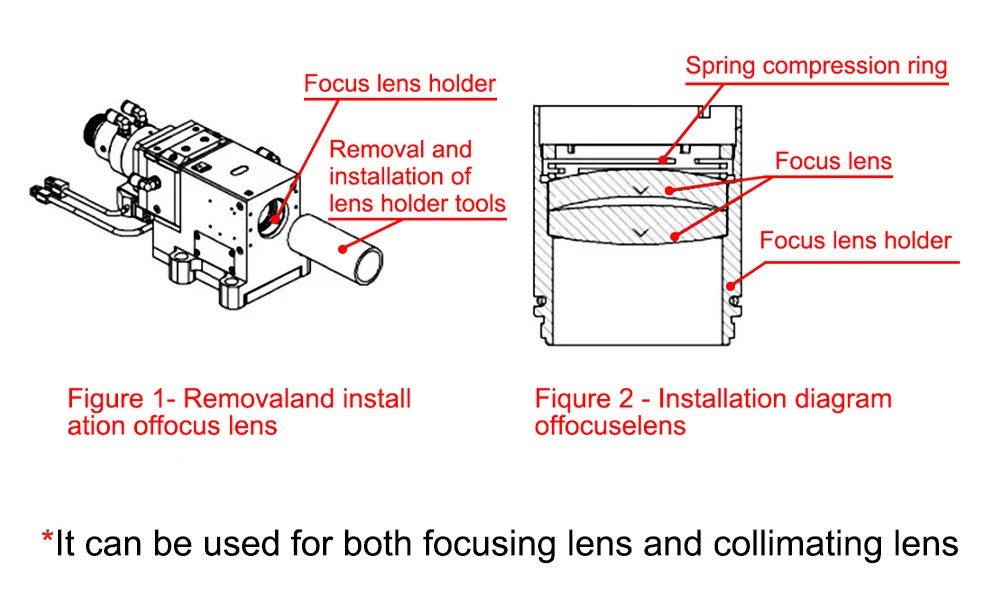 Focus lens holder

Removal and installation of lens holder tools

Figure 1- Removaland install ation offocus lens

Spring compression ring

Focus lens

Focus lens holder

Fiqure 2 - Installation diagram offocuselens

*It can be used for both focusing lens and collimating lens