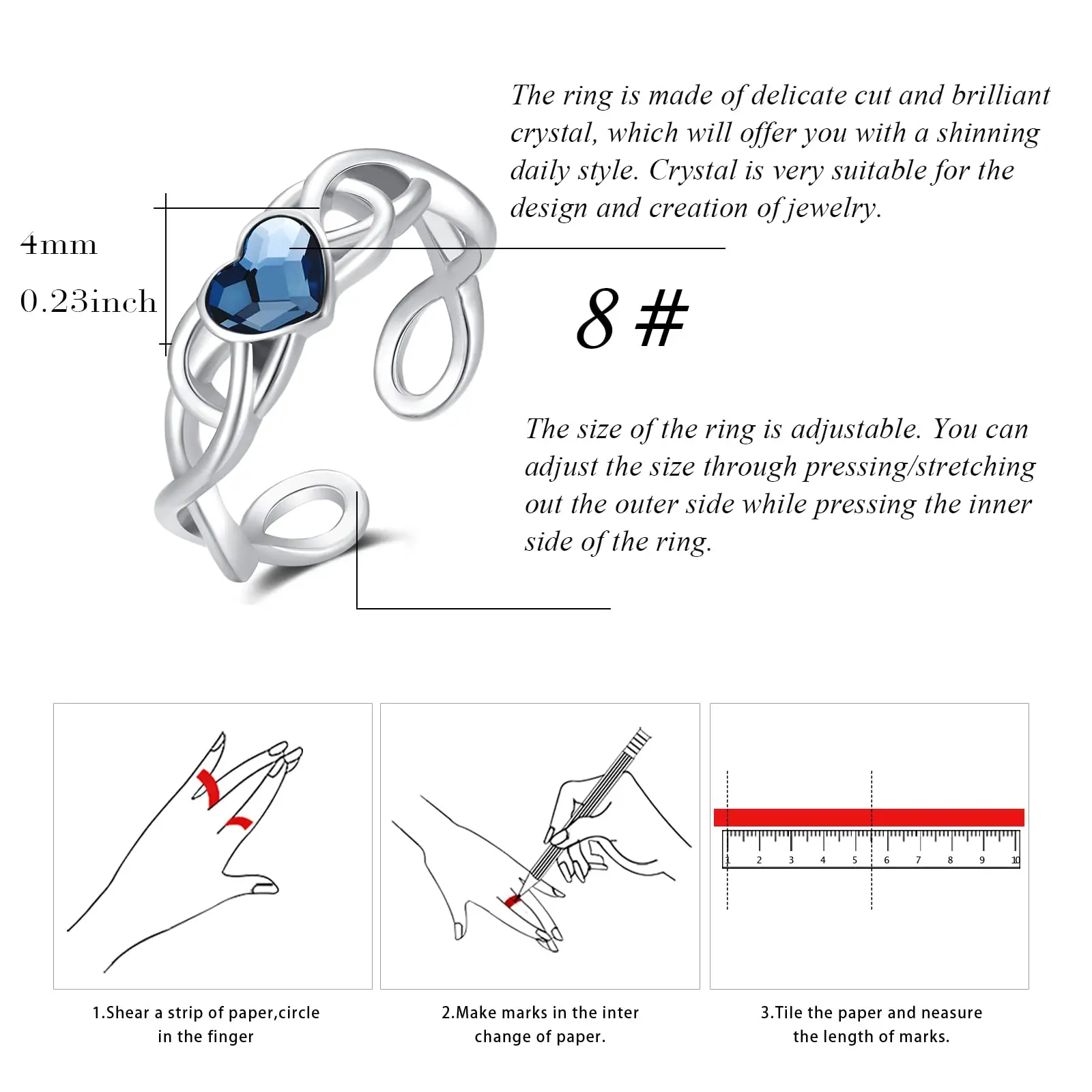 4mm
0.23inch

The ring is made of delicate cut and brilliant crystal, which will offer you with a shinning daily style. Crystal is very suitable for the design and creation of jewelry.

8 #

The size of the ring is adjustable. You can adjust the size through pressing/stretching out the outer side while pressing the inner side of the ring.

1 2 3 4 5 6 7 8 9 10

1.Shear a strip of paper,circle in the finger

2.Make marks in the inter change of paper.

3.Tile the paper and neasure the length of marks.