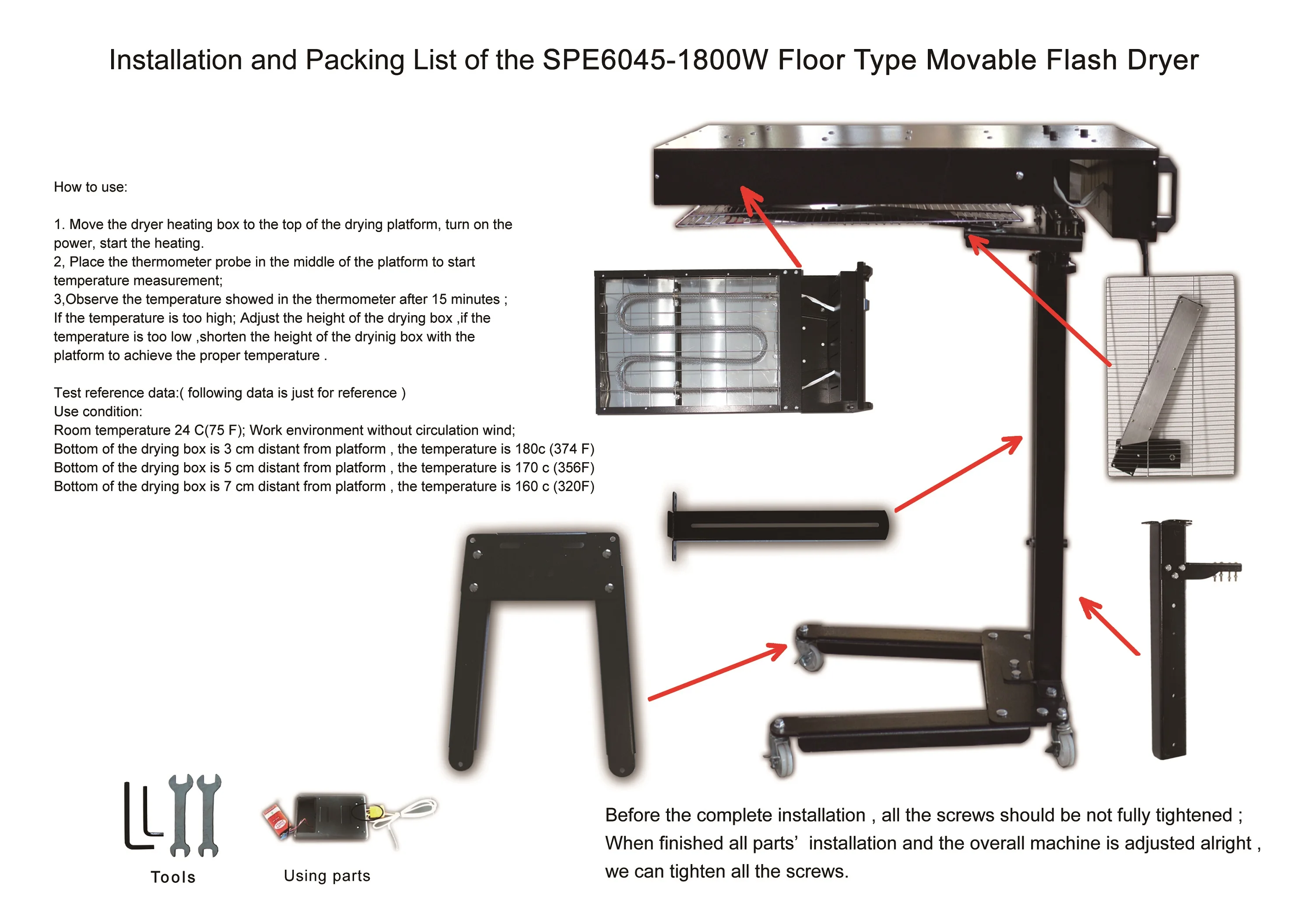 Installation and Packing List of the SPE6045-1800W Floor Type Movable Flash Dryer

How to use:

1. Move the dryer heating box to the top of the drying platform, turn on the power, start the heating.
2, Place the thermometer probe in the middle of the platform to start temperature measurement;
3,Observe the temperature showed in the thermometer after 15 minutes ; If the temperature is too high; Adjust the height of the drying box ,if the temperature is too low ,shorten the height of the dryinig box with the platform to achieve the proper temperature .

Test reference data:( following data is just for reference )
Use condition:
Room temperature 24 C(75 F); Work environment without circulation wind;
Bottom of the drying box is 3 cm distant from platform , the temperature is 180c (374 F)
Bottom of the drying box is 5 cm distant from platform , the temperature is 170 c (356F)
Bottom of the drying box is 7 cm distant from platform , the temperature is 160 c (320F)

Tools

Using parts

Before the complete installation , all the screws should be not fully tightened ;
When finished all parts' installation and the overall machine is adjusted alright , we can tighten all the screws.