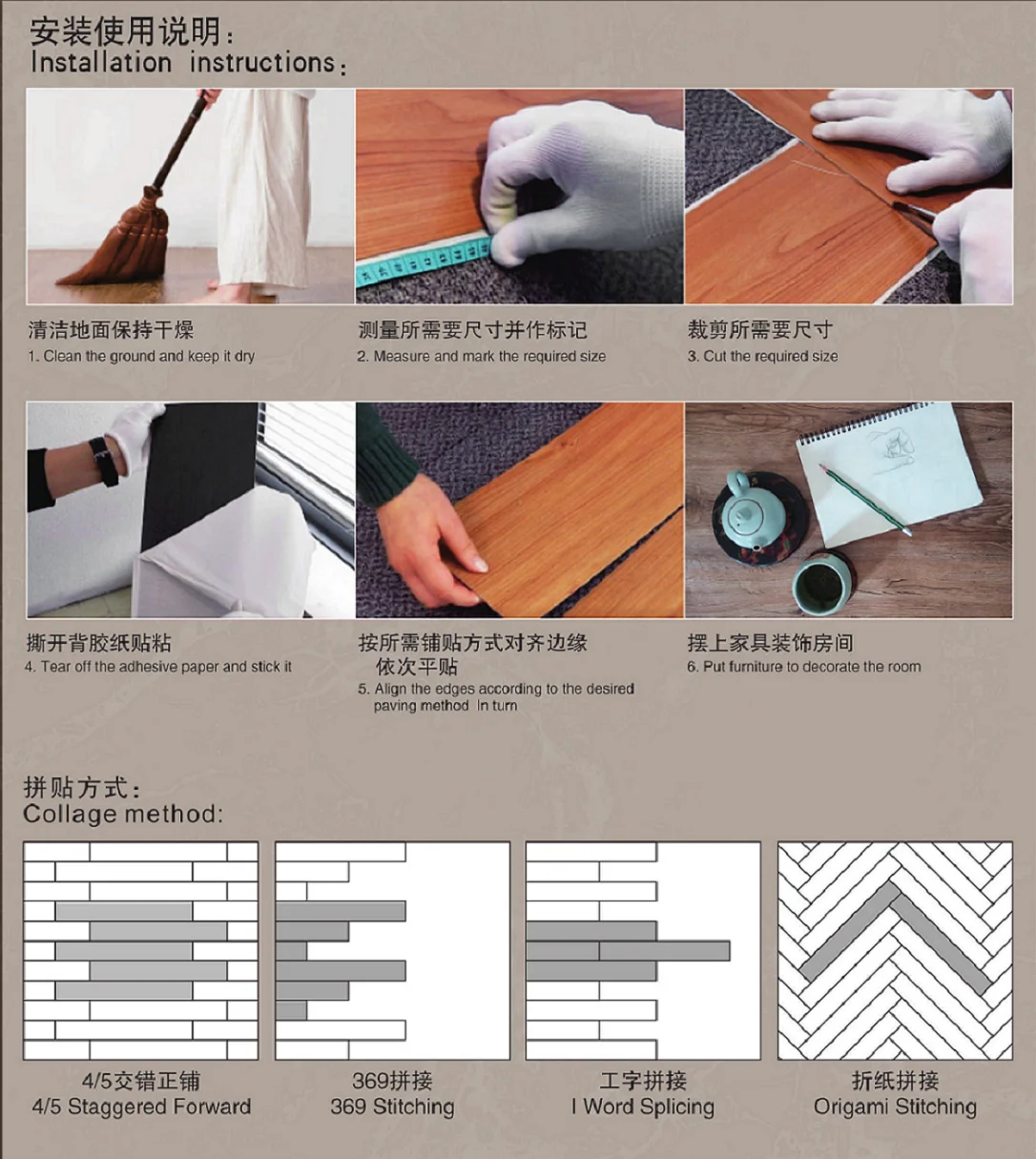 安装使用说明：
Installation instructions：

清洁地面保持干燥
1. Clean the ground and keep it dry

测量所需要尺寸并作标记
2. Measure and mark the required size

裁剪所需要尺寸
3. Cut the required size

撕开背胶纸贴粘
4. Tear off the adhesive paper and stick it

按所需铺贴方式对齐边缘依次平贴
5. Align the edges according to the desired paving method In turn

摆上家具装饰房间
6. Put furniture to decorate the room

拼贴方式：
Collage method:

4/5交错正铺
4/5 Staggered Forward

369拼接
369 Stitching

工字拼接
I Word Splicing

折纸拼接
Origami Stitching