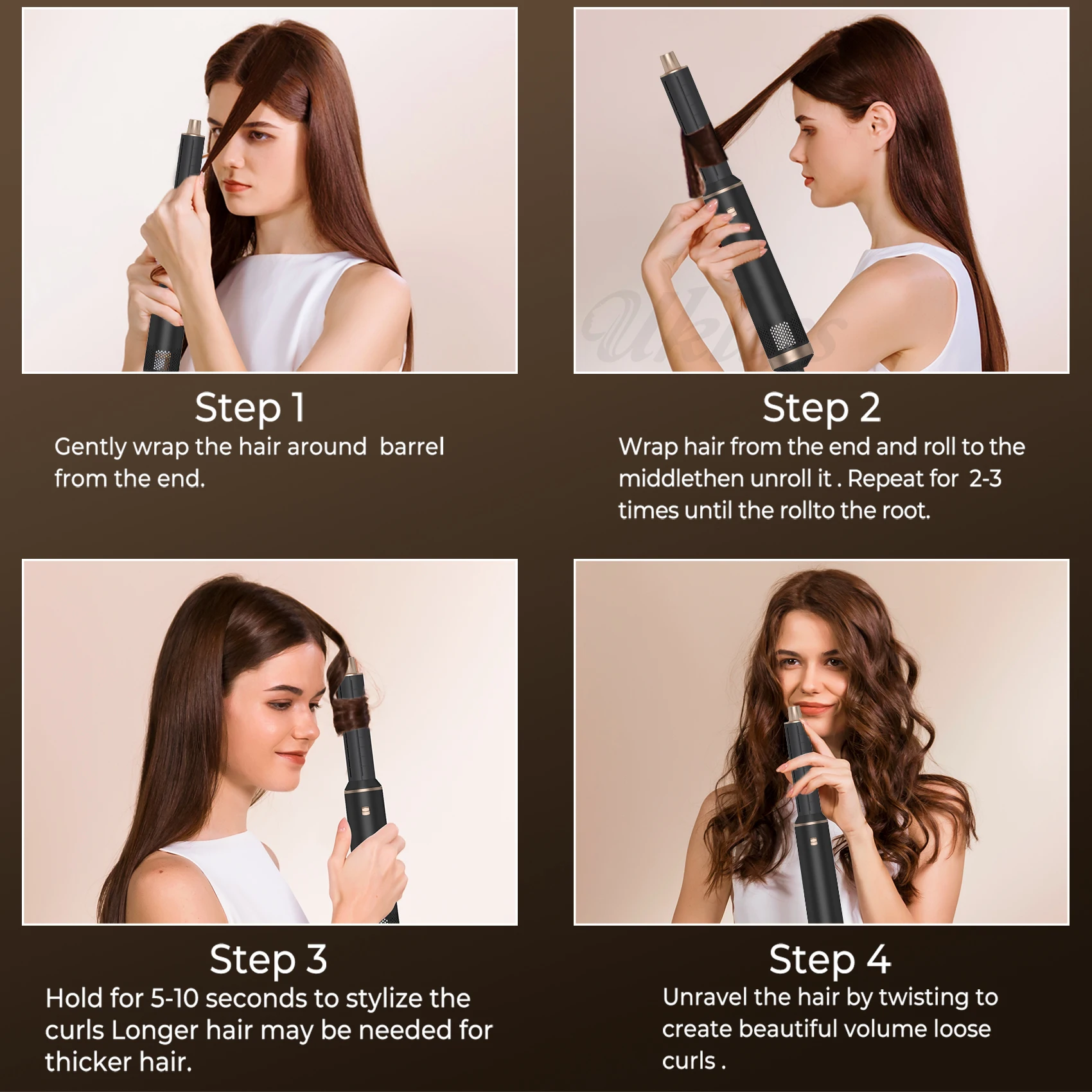 Step 1
Gently wrap the hair around  barrel from the end.

Step 2
Wrap hair from the end and roll to the middlethen unroll it . Repeat for  2-3 times until the rollto the root.

Step 3
Hold for 5-10 seconds to stylize the curls Longer hair may be needed for thicker hair.

Step 4
Unravel the hair by twisting to create beautiful volume loose curls .