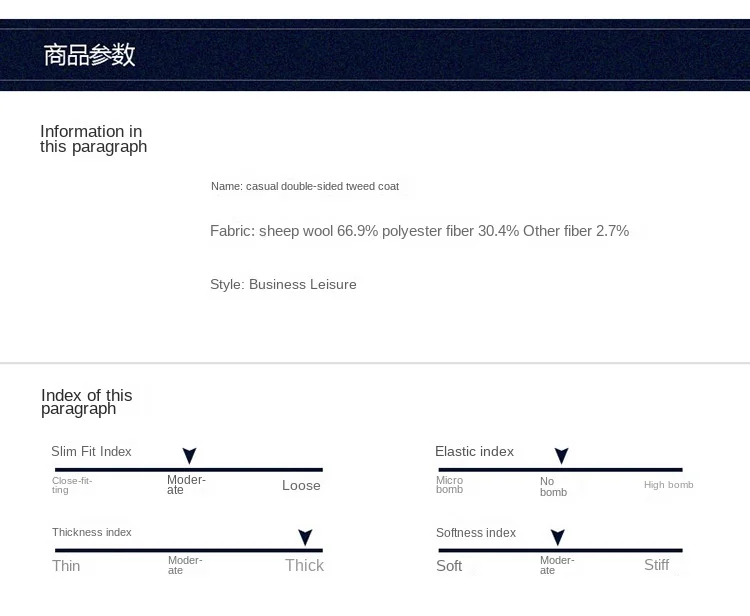 商品参数

Information in this paragraph

Name: casual double-sided tweed coat

Fabric: sheep wool 66.9% polyester fiber 30.4% Other fiber 2.7%

Style: Business Leisure

Index of this paragraph

Slim Fit Index

Close-fitting
Moderate
Loose

Thickness index

Thin
Moderate
Thick

Elastic index

Micro bomb
No bomb
High bomb

Softness index

Soft
Moderate
Stiff