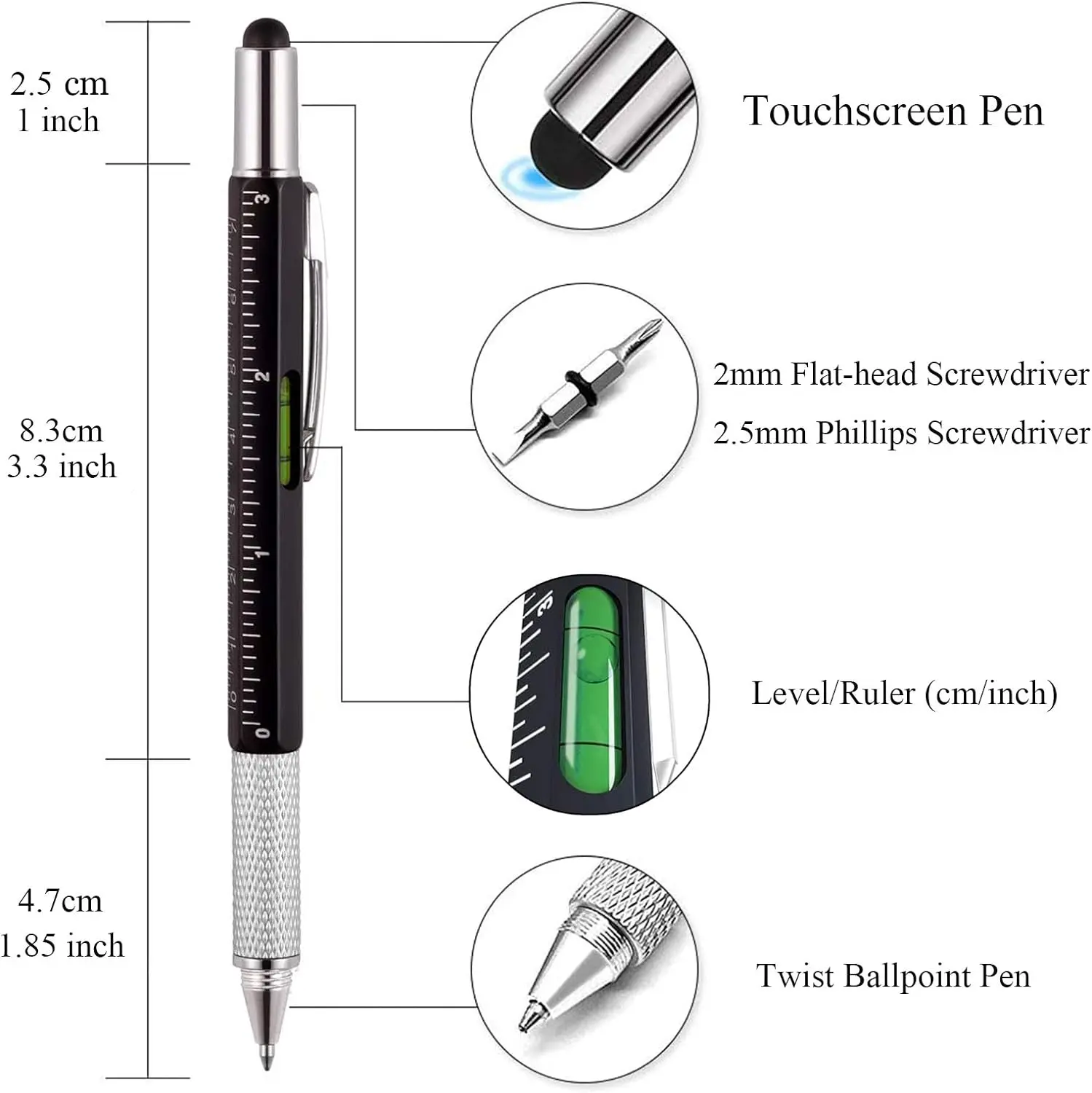 2.5 cm
1 inch

8.3cm
3.3 inch

4.7cm
1.85 inch

3
2
1
0

Touchscreen Pen

2mm Flat-head Screwdriver
2.5mm Phillips Screwdriver

3

Level/Ruler (cm/inch)

Twist Ballpoint Pen