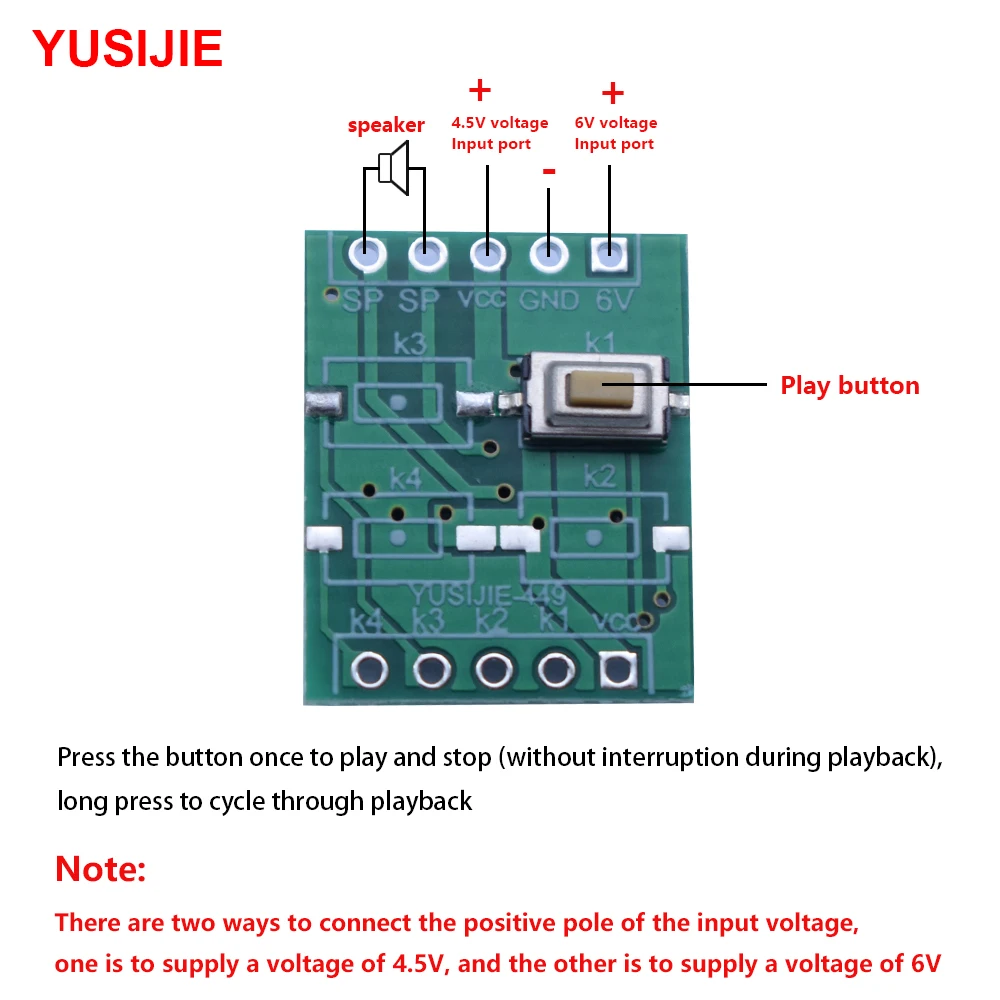 YUSIJIE

speaker

+
4.5V voltage
Input port

-

+
6V voltage
Input port

SP SP VCC GND 6V

k3

k1

Play button

k4

k2

YUSIJIE-449

k4 k3 k2 k1 VCC

Press the button once to play and stop (without interruption during playback), long press to cycle through playback

Note:

There are two ways to connect the positive pole of the input voltage, one is to supply a voltage of 4.5V, and the other is to supply a voltage of 6V