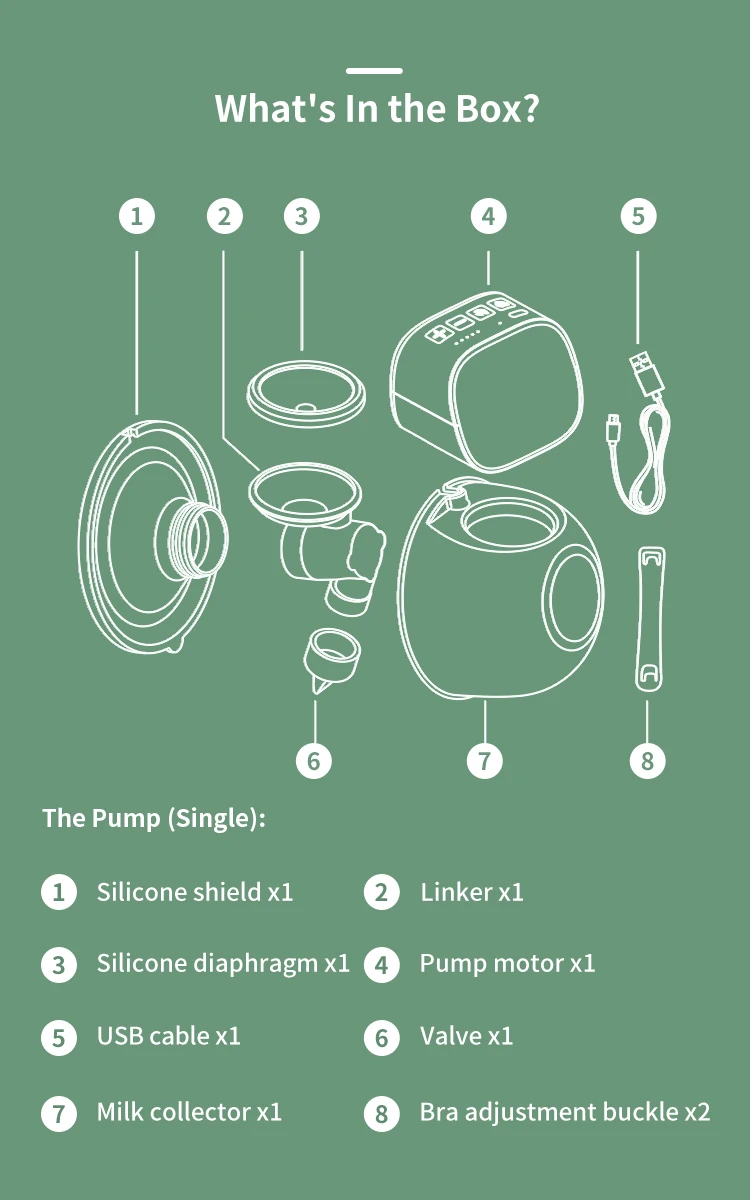 What's In the Box?

1 2 3 4 5

6 7 8

The Pump (Single):

1 Silicone shield x1
2 Linker x1
3 Silicone diaphragm x1
4 Pump motor x1
5 USB cable x1
6 Valve x1
7 Milk collector x1
8 Bra adjustment buckle x2