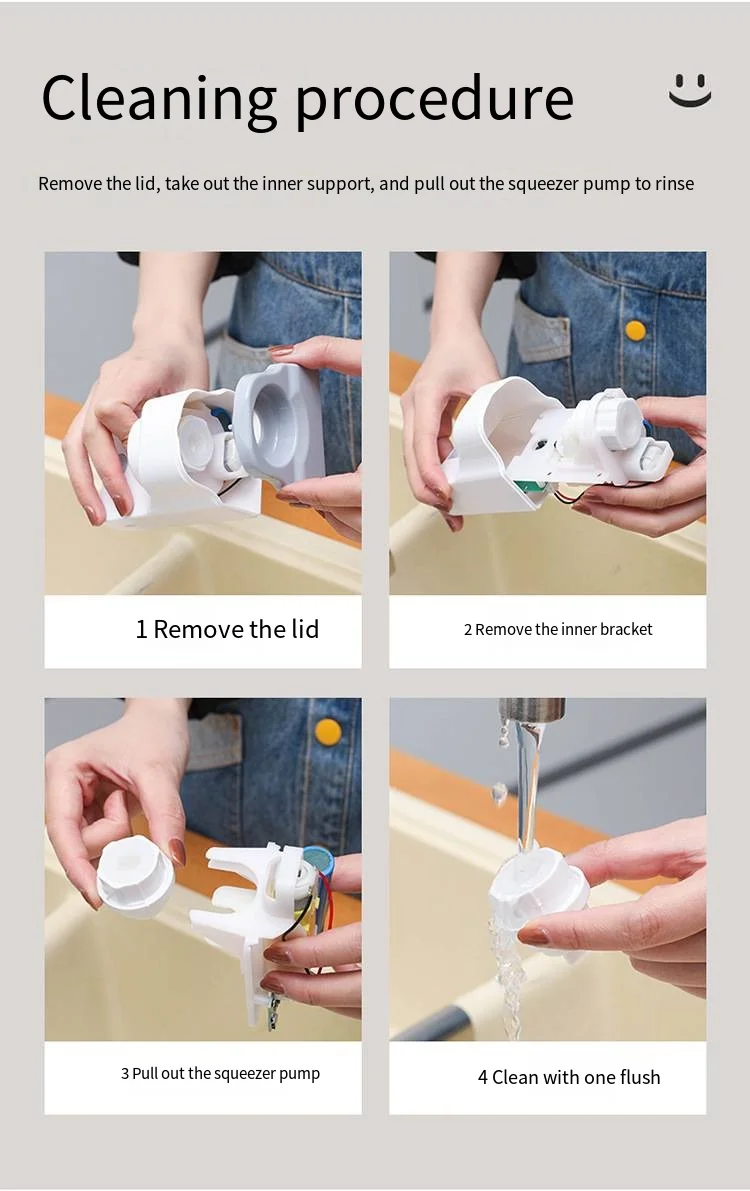 Cleaning procedure

Remove the lid, take out the inner support, and pull out the squeezer pump to rinse

1 Remove the lid

2 Remove the inner bracket

3 Pull out the squeezer pump

4 Clean with one flush