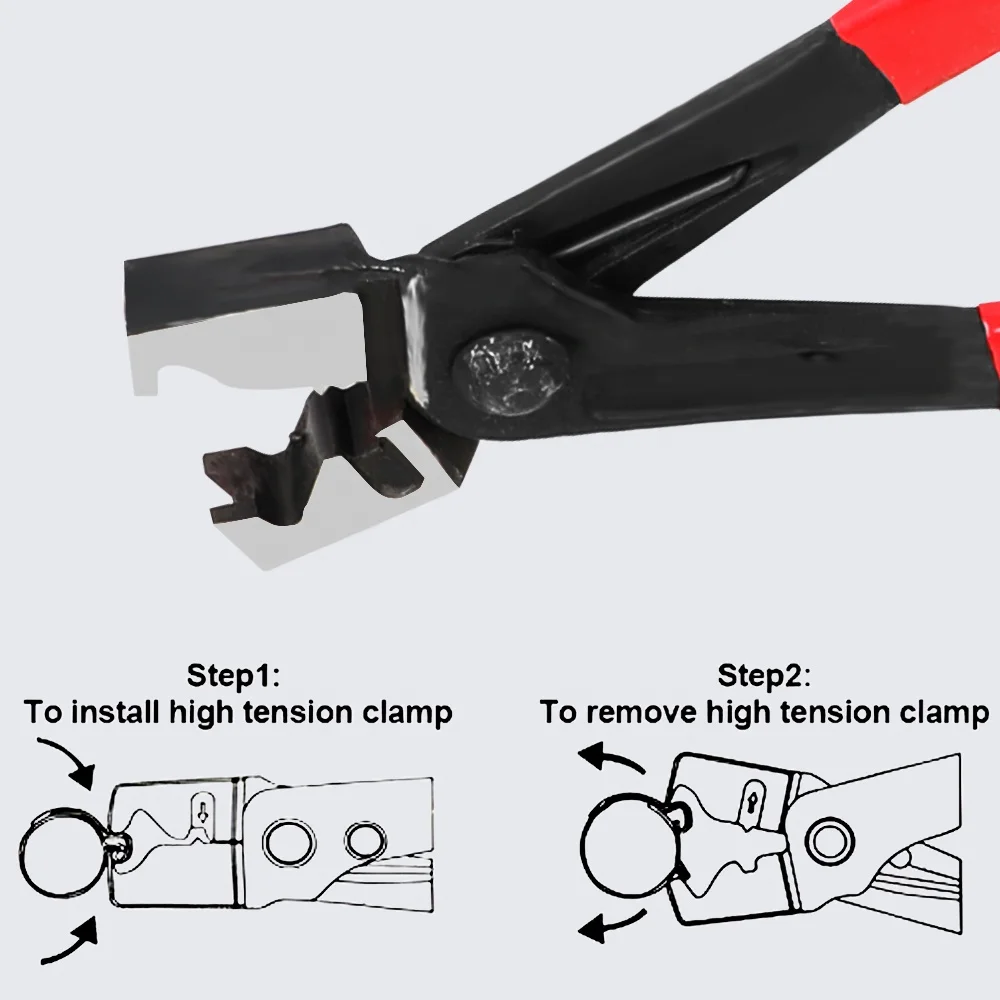 Step1:
To install high tension clamp

Step2:
To remove high tension clamp