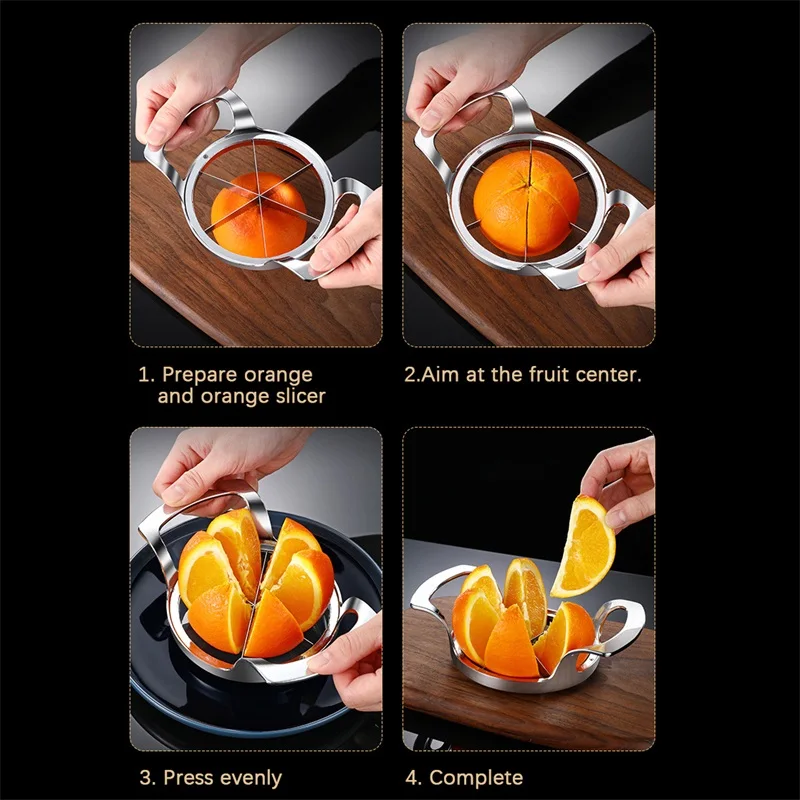 1. Prepare orange and orange slicer

2.Aim at the fruit center.

3. Press evenly

4. Complete