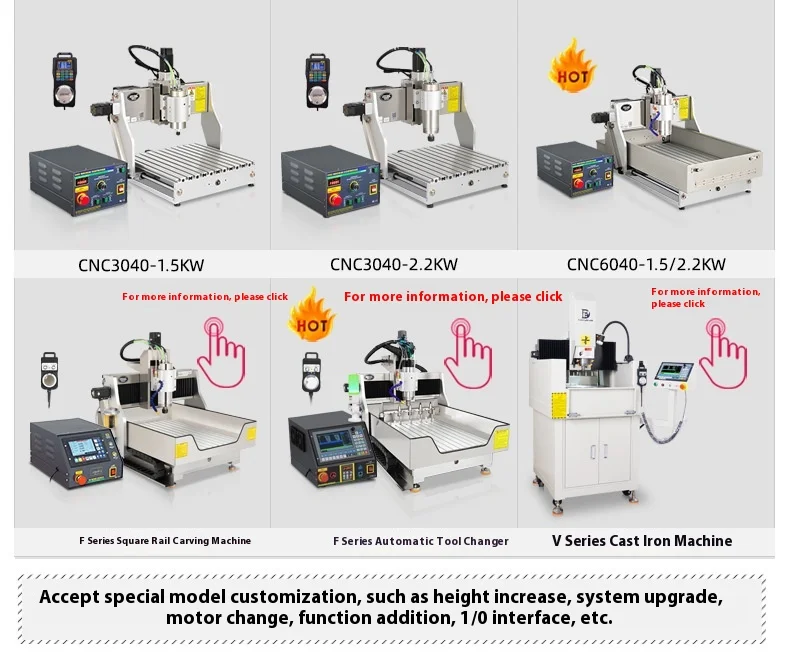 HOT

CNC3040-1.5KW

CNC3040-2.2KW

CNC6040-1.5/2.2KW

For more information, please click

HOT

For more information, please click

For more information, please click

F Series Square Rail Carving Machine

F Series Automatic Tool Changer

V Series Cast Iron Machine

Accept special model customization, such as height increase, system upgrade, motor change, function addition, 1/0 interface, etc.