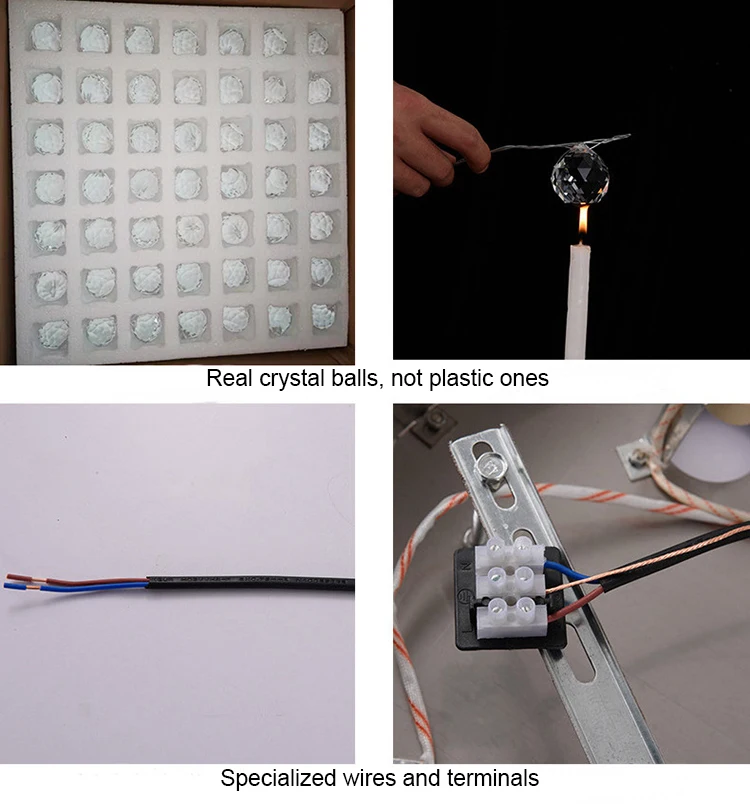 Real crystal balls, not plastic ones

Specialized wires and terminals