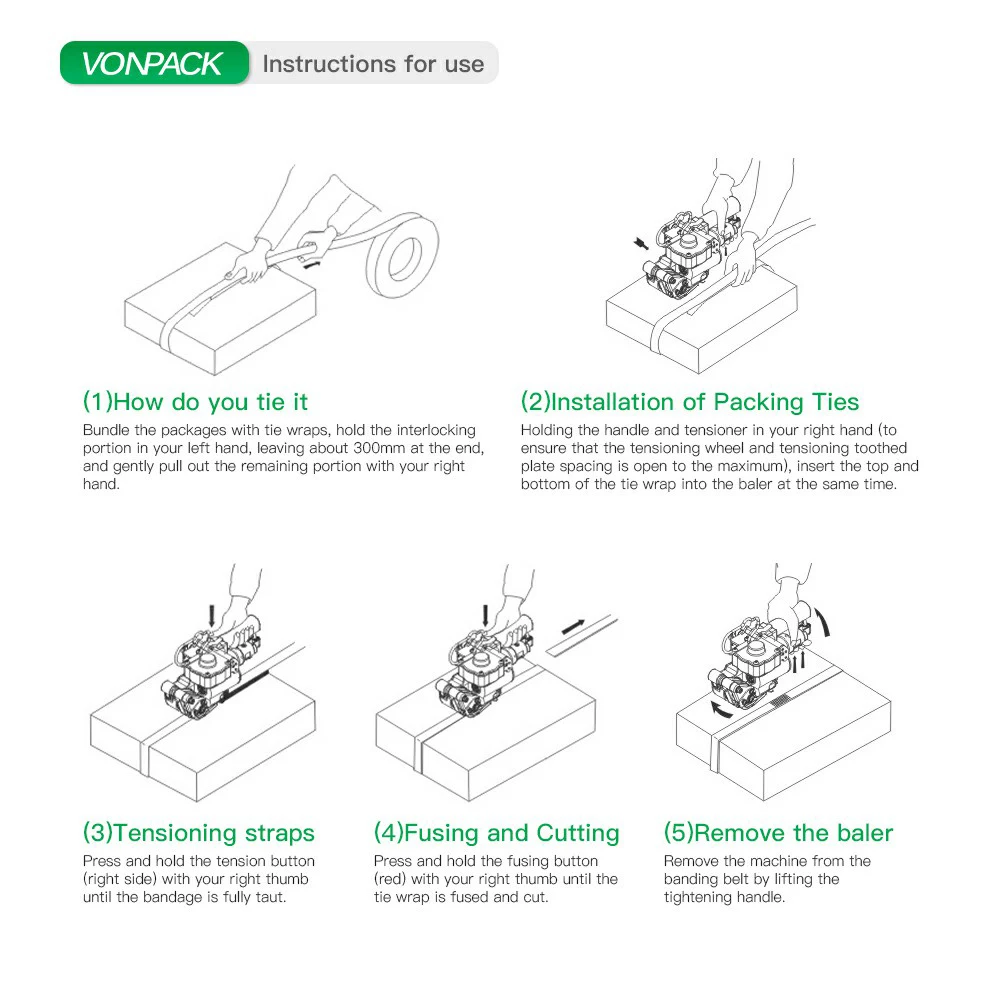 VONPACK Instructions for use

(1)How do you tie it
Bundle the packages with tie wraps, hold the interlocking portion in your left hand, leaving about 300mm at the end, and gently pull out the remaining portion with your right hand.

(2)Installation of Packing Ties
Holding the handle and tensioner in your right hand (to ensure that the tensioning wheel and tensioning toothed plate spacing is open to the maximum), insert the top and bottom of the tie wrap into the baler at the same time.

(3)Tensioning straps
Press and hold the tension button (right side) with your right thumb until the bandage is fully taut.

(4)Fusing and Cutting
Press and hold the fusing button (red) with your right thumb until the tie wrap is fused and cut.

(5)Remove the baler
Remove the machine from the banding belt by lifting the tightening handle.