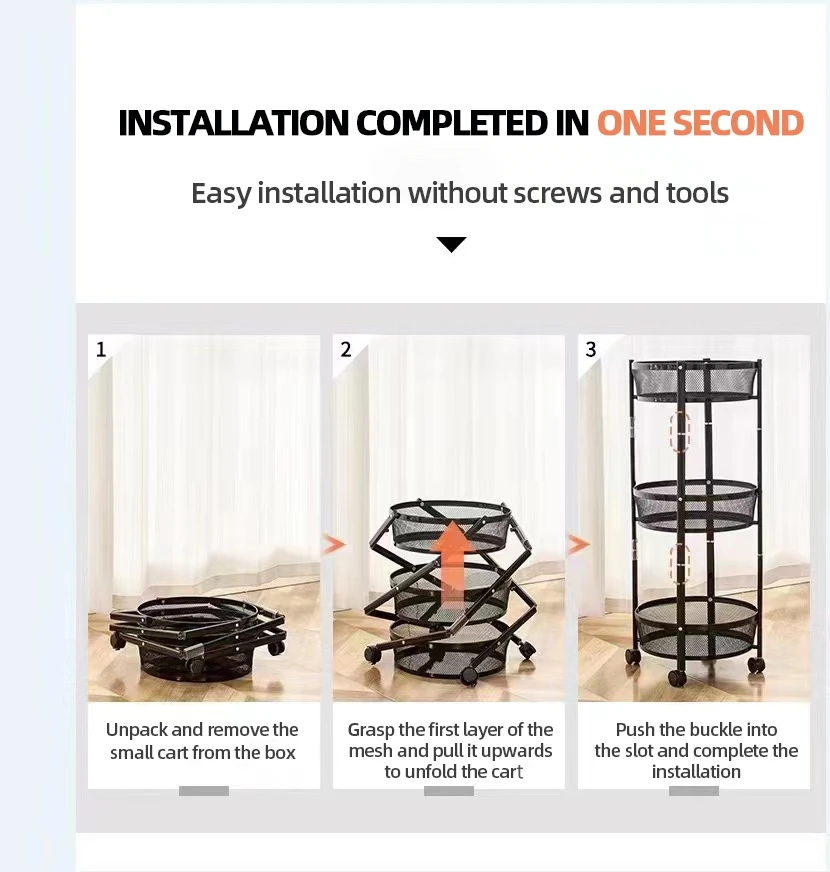 INSTALLATION COMPLETED IN ONE SECOND

Easy installation without screws and tools

1

Unpack and remove the small cart from the box

2

Grasp the first layer of the mesh and pull it upwards to unfold the cart

3

Push the buckle into the slot and complete the installation