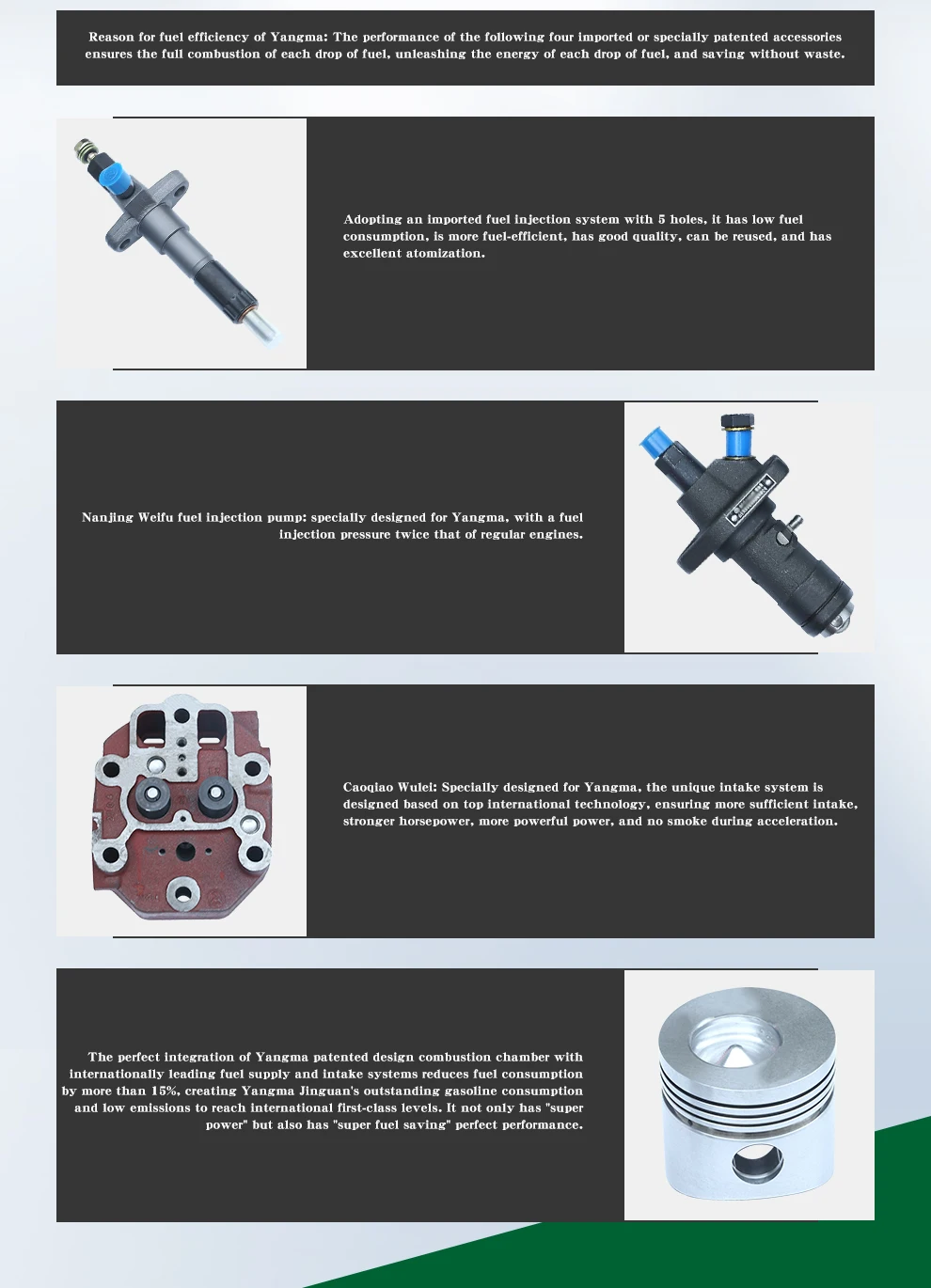 Reason for fuel efficiency of Yangma: The performance of the following four imported or specially patented accessories ensures the full combustion of each drop of fuel, unleashing the energy of each drop of fuel, and saving without waste.

Adopting an imported fuel injection system with 5 holes, it has low fuel consumption, is more fuel-efficient, has good quality, can be reused, and has excellent atomization.

Nanjing Weifu fuel injection pump: specially designed for Yangma, with a fuel injection pressure twice that of regular engines.

Caoqiao Wulei: Specially designed for Yangma, the unique intake system is designed based on top international technology, ensuring more sufficient intake, stronger horsepower, more powerful power, and no smoke during acceleration.

The perfect integration of Yangma patented design combustion chamber with internationally leading fuel supply and intake systems reduces fuel consumption by more than 15%, creating Yangma Jinguan's outstanding gasoline consumption and low emissions to reach international first-class levels. It not only has "super power" but also has "super fuel saving" perfect performance.