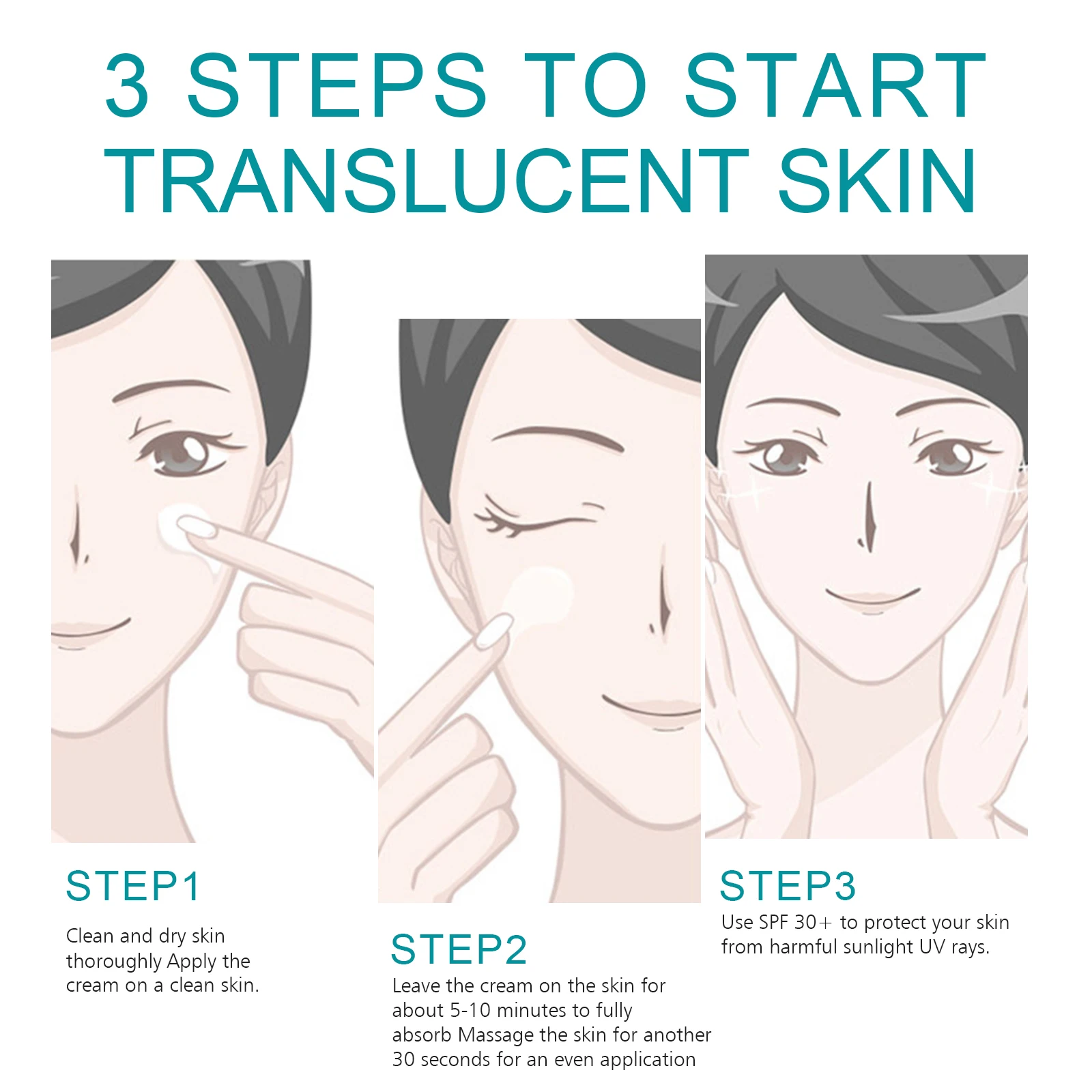 3 STEPS TO START TRANSLUCENT SKIN

STEP1
Clean and dry skin thoroughly Apply the cream on a clean skin.

STEP2
Leave the cream on the skin for about 5-10 minutes to fully absorb Massage the skin for another 30 seconds for an even application

STEP3
Use SPF 30+ to protect your skin from harmful sunlight UV rays.